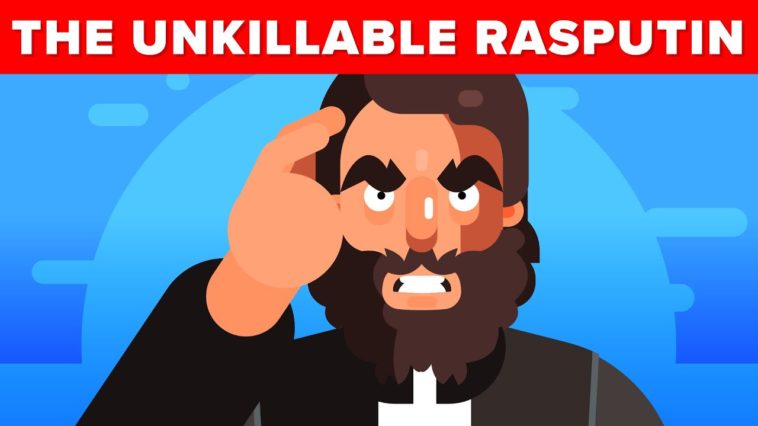 THE UNKILLABLE RASPUTIN