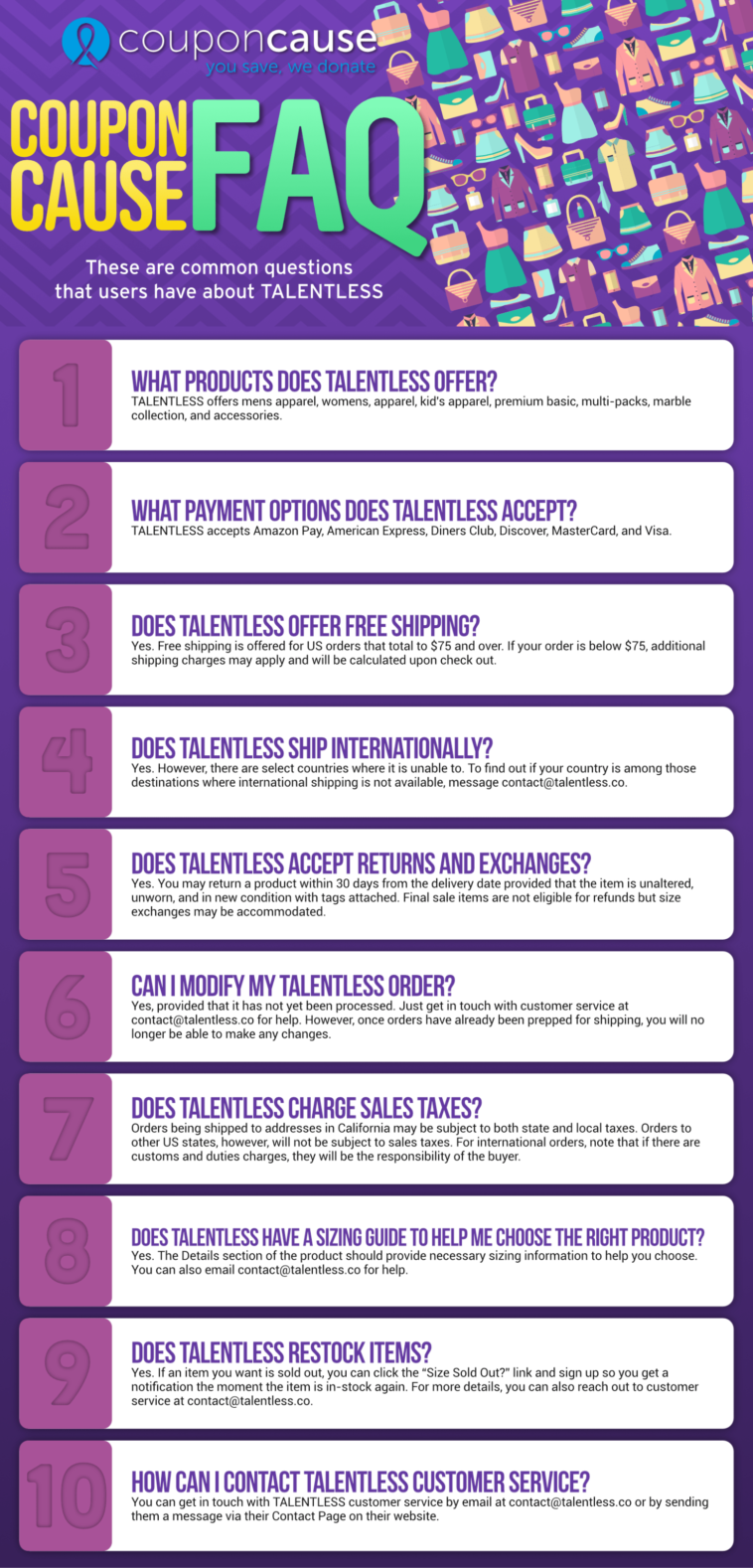 couponcause
you save, we donate

COUPON CAUSE FAQ

These are common questions that users have about TALENTLESS

1
WHAT PRODUCTS DOES TALENTLESS OFFER?
TALENTLESS offers mens apparel, womens, apparel, kid's apparel, premium basic, multi-packs, marble collection, and accessories.

2
WHAT PAYMENT OPTIONS DOES TALENTLESS ACCEPT?
TALENTLESS accepts Amazon Pay, American Express, Diners Club, Discover, MasterCard, and Visa.

3
DOES TALENTLESS OFFER FREE SHIPPING?
Yes. Free shipping is offered for US orders that total to $75 and over. If your order is below $75, additional shipping charges may apply and will be calculated upon check out.

4
DOES TALENTLESS SHIP INTERNATIONALLY?
Yes. However, there are select countries where it is unable to. To find out if your country is among those destinations where international shipping is not available, message contact@talentless.co.

5
DOES TALENTLESS ACCEPT RETURNS AND EXCHANGES?
Yes. You may return a product within 30 days from the delivery date provided that the item is unaltered, unworn, and in new condition with tags attached. Final sale items are not eligible for refunds but size exchanges may be accommodated.

6
CAN I MODIFY MY TALENTLESS ORDER?
Yes, provided that it has not yet been processed. Just get in touch with customer service at contact@talentless.co for help. However, once orders have already been prepped for shipping, you will no longer be able to make any changes.

7
DOES TALENTLESS CHARGE SALES TAXES?
Orders being shipped to addresses in California may be subject to both state and local taxes. Orders to other US states, however, will not be subject to sales taxes. For international orders, note that if there are customs and duties charges, they will be the responsibility of the buyer.

8
DOES TALENTLESS HAVE A SIZING GUIDE TO HELP ME CHOOSE THE RIGHT PRODUCT?
Yes. The Details section of the product should provide necessary sizing information to help you choose. You can also email contact@talentless.co for help.

9
DOES TALENTLESS RESTOCK ITEMS?
Yes. If an item you want is sold out, you can click the "Size Sold Out?" link and sign up so you get a notification the moment the item is in-stock again. For more details, you can also reach out to customer service at contact@talentless.co.

10
HOW CAN I CONTACT TALENTLESS CUSTOMER SERVICE?
You can get in touch with TALENTLESS customer service by email at contact@talentless.co or by sending them a message via their Contact Page on their website.