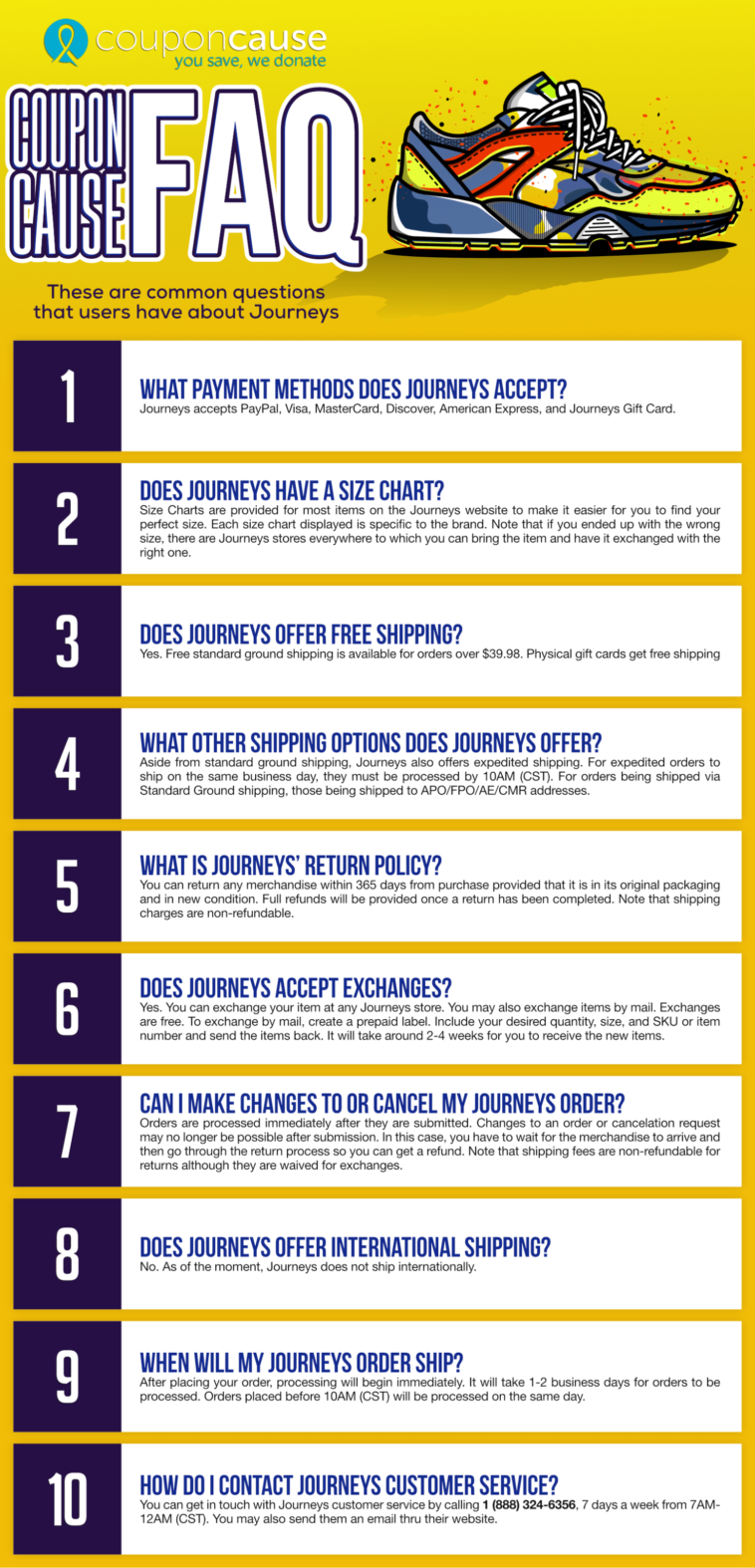 couponcause
you save, we donate

COUPON CAUSE FAQ

These are common questions that users have about Journeys

1
WHAT PAYMENT METHODS DOES JOURNEYS ACCEPT?
Journeys accepts PayPal, Visa, MasterCard, Discover, American Express, and Journeys Gift Card.

2
DOES JOURNEYS HAVE A SIZE CHART?
Size Charts are provided for most items on the Journeys website to make it easier for you to find your perfect size. Each size chart displayed is specific to the brand. Note that if you ended up with the wrong size, there are Journeys stores everywhere to which you can bring the item and have it exchanged with the right one.

3
DOES JOURNEYS OFFER FREE SHIPPING?
Yes. Free standard ground shipping is available for orders over $39.98. Physical gift cards get free shipping

4
WHAT OTHER SHIPPING OPTIONS DOES JOURNEYS OFFER?
Aside from standard ground shipping, Journeys also offers expedited shipping. For expedited orders to ship on the same business day, they must be processed by 10AM (CST). For orders being shipped via Standard Ground shipping, those being shipped to APO/FPO/AE/CMR addresses.

5
WHAT IS JOURNEYS' RETURN POLICY?
You can return any merchandise within 365 days from purchase provided that it is in its original packaging and in new condition. Full refunds will be provided once a return has been completed. Note that shipping charges are non-refundable.

6
DOES JOURNEYS ACCEPT EXCHANGES?
Yes. You can exchange your item at any Journeys store. You may also exchange items by mail. Exchanges are free. To exchange by mail, create a prepaid label. Include your desired quantity, size, and SKU or item number and send the items back. It will take around 2-4 weeks for you to receive the new items.

7
CAN I MAKE CHANGES TO OR CANCEL MY JOURNEYS ORDER?
Orders are processed immediately after they are submitted. Changes to an order or cancelation request may no longer be possible after submission. In this case, you have to wait for the merchandise to arrive and then go through the return process so you can get a refund. Note that shipping fees are non-refundable for returns although they are waived for exchanges.

8
DOES JOURNEYS OFFER INTERNATIONAL SHIPPING?
No. As of the moment, Journeys does not ship internationally.

9
WHEN WILL MY JOURNEYS ORDER SHIP?
After placing your order, processing will begin immediately. It will take 1-2 business days for orders to be processed. Orders placed before 10AM (CST) will be processed on the same day.

10
HOW DO I CONTACT JOURNEYS CUSTOMER SERVICE?
You can get in touch with Journeys customer service by calling 1 (888) 324-6356, 7 days a week from 7AM-12AM (CST). You may also send them an email thru their website.