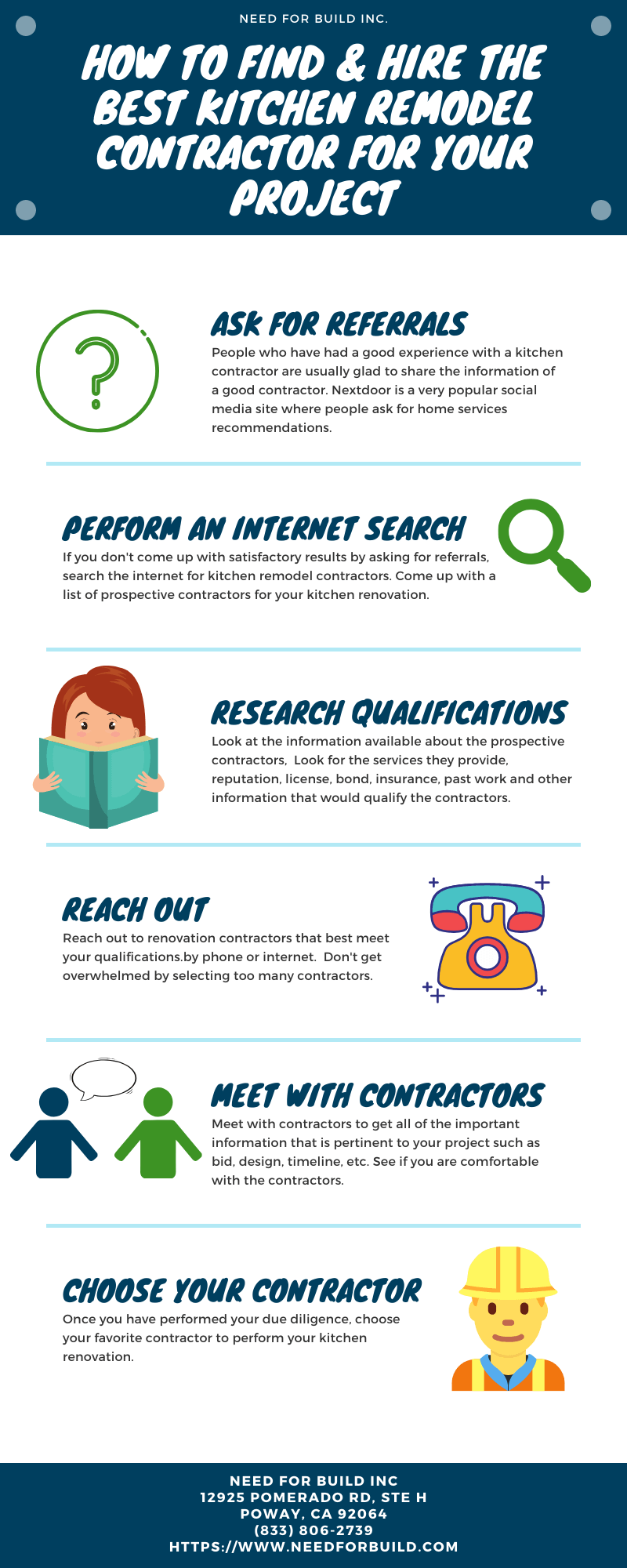 NEED FOR BUILD INC.

HOW TO FIND & HIRE THE BEST KITCHEN REMODEL CONTRACTOR FOR YOUR PROJECT

ASK FOR REFERRALS

People who have had a good experience with a kitchen contractor are usually glad to share the information of a good contractor. Nextdoor is a very popular social media site where people ask for home services recommendations.

PERFORM AN INTERNET SEARCH

If you don't come up with satisfactory results by asking for referrals, search the internet for kitchen remodel contractors. Come up with a list of prospective contractors for your kitchen renovation.

RESEARCH QUALIFICATIONS

Look at the information available about the prospective contractors, Look for the services they provide, reputation, license, bond, insurance, past work and other information that would qualify the contractors.

REACH OUT

Reach out to renovation contractors that best meet your qualifications.by phone or internet. Don't get overwhelmed by selecting too many contractors.

MEET WITH CONTRACTORS

Meet with contractors to get all of the important information that is pertinent to your project such as bid, design, timeline, etc. See if you are comfortable with the contractors.

CHOOSE YOUR CONTRACTOR

Once you have performed your due diligence, choose your favorite contractor to perform your kitchen renovation.

NEED FOR BUILD INC
12925 POMERADO RD, STE H
POWAY, CA 92064
(833) 806-2739
HTTPS://WWW.NEEDFORBUILD.COM