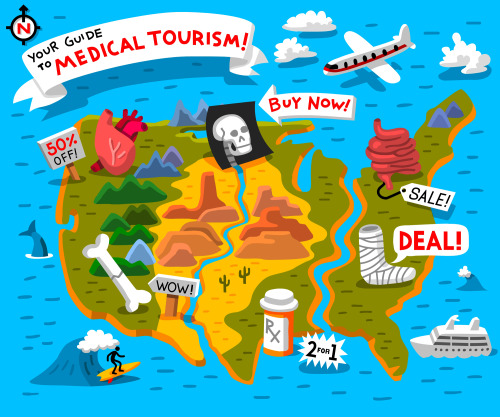 N

YOUR GUIDE TO MEDICAL TOURISM!

BUY NOW!

50% OFF!

SALE!

DEAL!

WOW!

RX

2 FOR 1