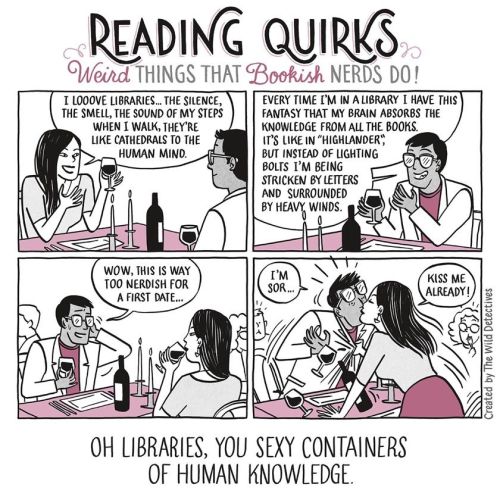 READING QUIRKS
Weird THINGS THAT Bookish NERDS DO!

I LOOOVE LIBRARIES... THE SILENCE, THE SMELL, THE SOUND OF MY STEPS WHEN I WALK, THEY'RE LIKE CATHEDRALS TO THE HUMAN MIND.

EVERY TIME I'M IN A LIBRARY I HAVE THIS FANTASY THAT MY BRAIN ABSORBS THE KNOWLEDGE FROM ALL THE BOOKS. IT'S LIKE IN "HIGHLANDER", BUT INSTEAD OF LIGHTING BOLTS I'M BEING STRICKEN BY LETTERS AND SURROUNDED BY HEAVY WINDS.

WOW, THIS IS WAY TOO NERDISH FOR A FIRST DATE...

I'M SOR...

KISS ME ALREADY!

Created by The Wild Detectives

OH LIBRARIES, YOU SEXY CONTAINERS OF HUMAN KNOWLEDGE.