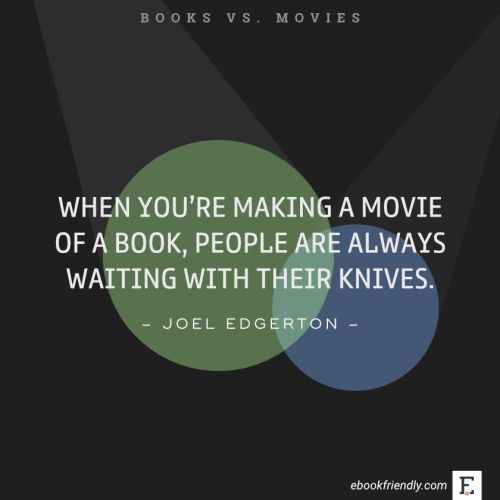 BOOKS VS. MOVIES

WHEN YOU'RE MAKING A MOVIE OF A BOOK, PEOPLE ARE ALWAYS WAITING WITH THEIR KNIVES.

– JOEL EDGERTON –

ebookfriendly.com

F.