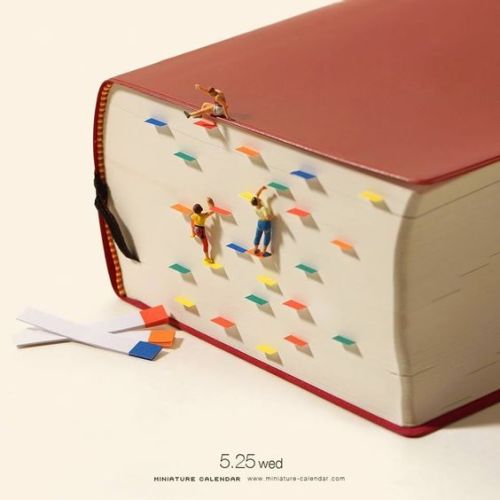 5.25 wed

MINIATURE CALENDAR www.miniature-calendar.com