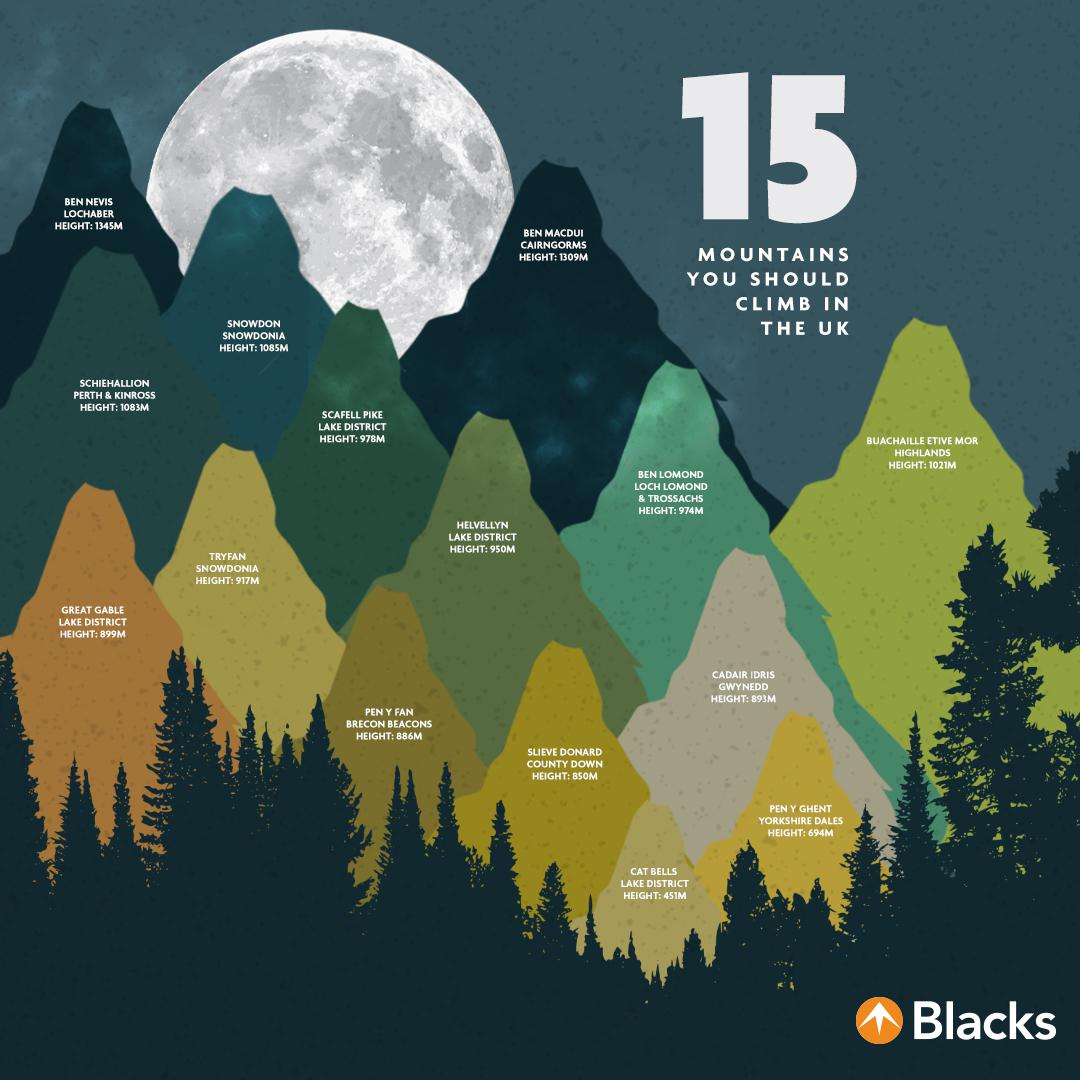 15

MOUNTAINS YOU SHOULD CLIMB IN THE UK

BEN NEVIS
LOCHABER
HEIGHT: 1345M

BEN MACDUI
CAIRNGORMS
HEIGHT: 1309M

SNOWDON
SNOWDONIA
HEIGHT: 1085M

SCHIEHALLION
PERTH & KINROSS
HEIGHT: 1083M

SCAFELL PIKE
LAKE DISTRICT
HEIGHT: 978M

BUACHAILLE ETIVE MOR
HIGHLANDS
HEIGHT: 1021M

BEN LOMOND
LOCH LOMOND
& TROSSACHS
HEIGHT: 974M

HELVELLYN
LAKE DISTRICT
HEIGHT: 950M

TRYFAN
SNOWDONIA
HEIGHT: 917M

GREAT GABLE
LAKE DISTRICT
HEIGHT: 899M

CADAIR IDRIS
GWYNEDD
HEIGHT: 893M

PEN Y FAN
BRECON BEACONS
HEIGHT: 886M

SLIEVE DONARD
COUNTY DOWN
HEIGHT: 850M

PEN Y GHENT
YORKSHIRE DALES
HEIGHT: 694M

CAT BELLS
LAKE DISTRICT
HEIGHT: 451M

Blacks