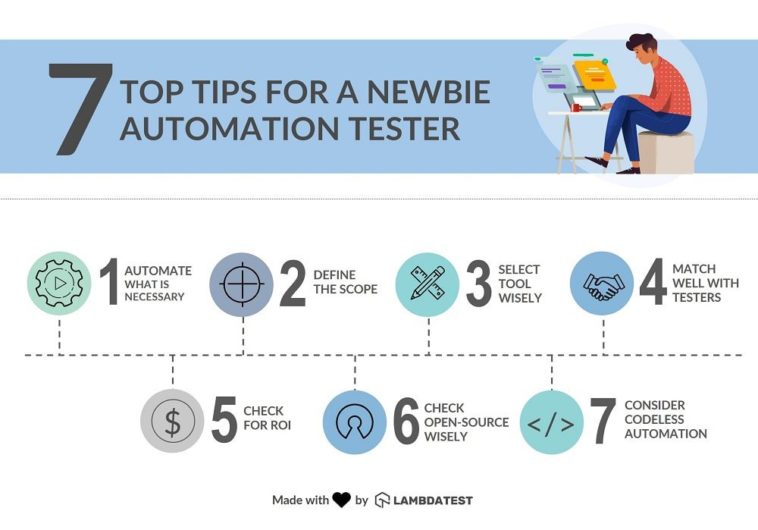 7 TOP TIPS FOR A NEWBIE AUTOMATION TESTER

1 AUTOMATE WHAT IS NECESSARY

2 DEFINE THE SCOPE

3 SELECT TOOL WISELY

4 MATCH WELL WITH TESTERS

$

5 CHECK FOR ROI

6 CHECK OPEN-SOURCE WISELY

</>

7 CONSIDER CODELESS AUTOMATION

Made with by LAMBDATEST