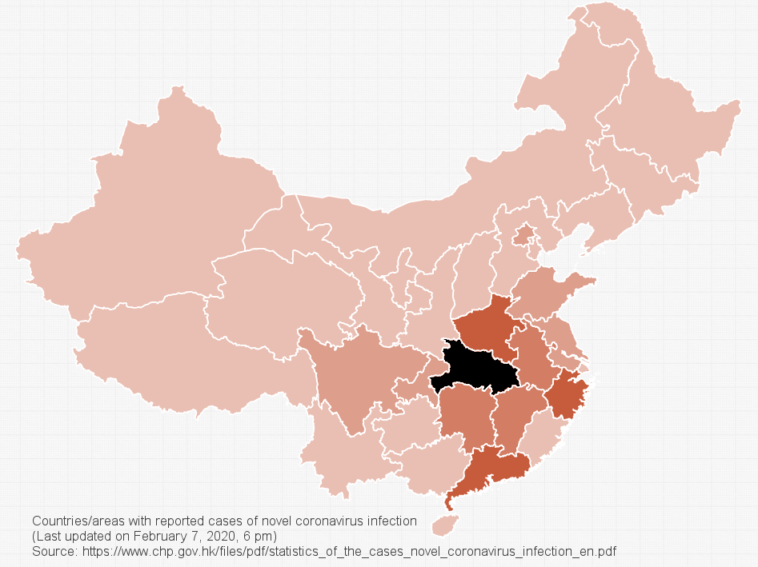 Countries/areas with reported cases of novel coronavirus infection
(Last updated on February 7, 2020, 6 pm)
Source: https://www.chp.gov.hk/files/pdf/statistics_of_the_cases_novel_coronavirus_infection_en.pdf