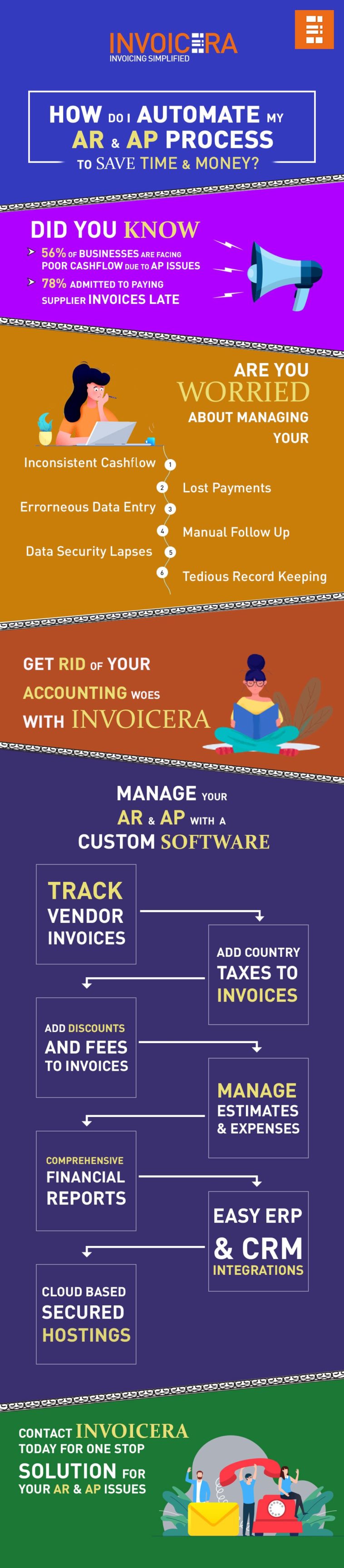 INVOICERA
INVOICING SIMPLIFIED

HOW DO I AUTOMATE MY AR & AP PROCESS TO SAVE TIME & MONEY?

DID YOU KNOW

56% OF BUSINESSES ARE FACING POOR CASHFLOW DUE TO AP ISSUES

78% ADMITTED TO PAYING SUPPLIER INVOICES LATE

ARE YOU WORRIED ABOUT MANAGING YOUR

Inconsistent Cashflow 1

2 Lost Payments

Errorneous Data Entry 3

4 Manual Follow Up

Data Security Lapses 5

6 Tedious Record Keeping

GET RID OF YOUR ACCOUNTING WOES WITH INVOICERA

MANAGE YOUR AR & AP WITH A CUSTOM SOFTWARE

TRACK VENDOR INVOICES

ADD COUNTRY TAXES TO INVOICES

ADD DISCOUNTS AND FEES TO INVOICES

MANAGE ESTIMATES & EXPENSES

COMPREHENSIVE FINANCIAL REPORTS

EASY ERP & CRM INTEGRATIONS

CLOUD BASED SECURED HOSTINGS

CONTACT INVOICERA TODAY FOR ONE STOP SOLUTION FOR YOUR AR & AP ISSUES