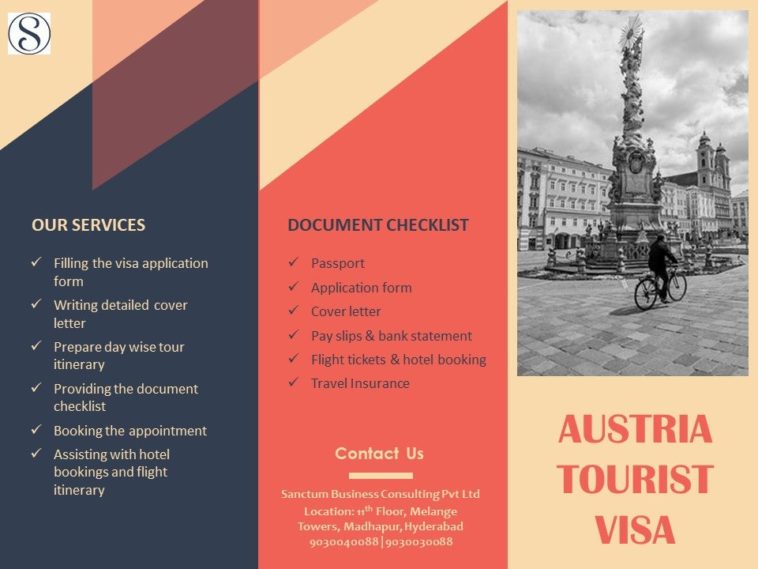 S

OUR SERVICES

✓ Filling the visa application form
✓ Writing detailed cover letter
✓ Prepare day wise tour itinerary
✓ Providing the document checklist
✓ Booking the appointment
✓ Assisting with hotel bookings and flight itinerary

DOCUMENT CHECKLIST

✓ Passport
✓ Application form
✓ Cover letter
✓ Pay slips & bank statement
✓ Flight tickets & hotel booking
✓ Travel Insurance

Contact Us

Sanctum Business Consulting Pvt Ltd
Location: 11$^{th}$ Floor, Melange Towers, Madhapur, Hyderabad
9030040088 | 9030030088

AUSTRIA TOURIST VISA