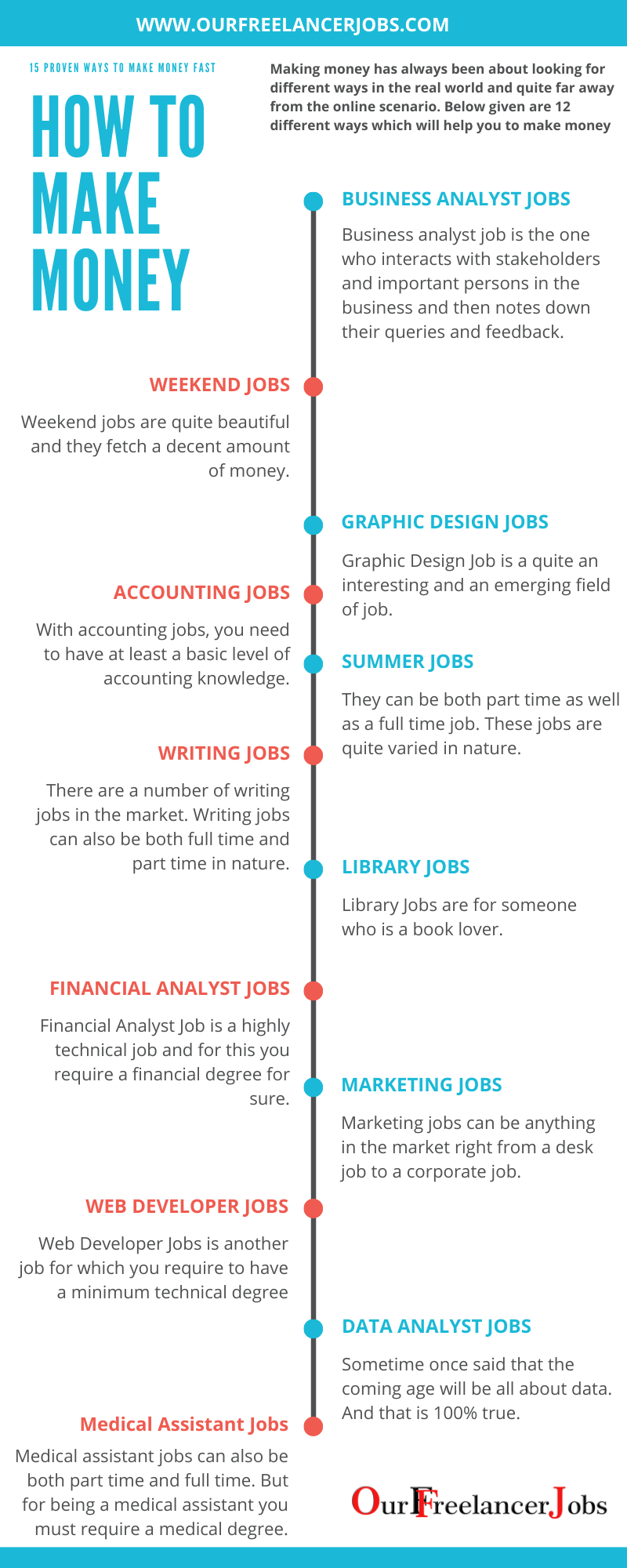 WWW.OURFREELANCERJOBS.COM

15 PROVEN WAYS TO MAKE MONEY FAST

HOW TO MAKE MONEY

Making money has always been about looking for different ways in the real world and quite far away from the online scenario. Below given are 12 different ways which will help you to make money

BUSINESS ANALYST JOBS

Business analyst job is the one who interacts with stakeholders and important persons in the business and then notes down their queries and feedback.

WEEKEND JOBS

Weekend jobs are quite beautiful and they fetch a decent amount of money.

GRAPHIC DESIGN JOBS

Graphic Design Job is a quite an interesting and an emerging field of job.

ACCOUNTING JOBS

With accounting jobs, you need to have at least a basic level of accounting knowledge.

SUMMER JOBS

They can be both part time as well as a full time job. These jobs are quite varied in nature.

WRITING JOBS

There are a number of writing jobs in the market. Writing jobs can also be both full time and part time in nature.

LIBRARY JOBS

Library Jobs are for someone who is a book lover.

FINANCIAL ANALYST JOBS

Financial Analyst Job is a highly technical job and for this you require a financial degree for sure.

MARKETING JOBS

Marketing jobs can be anything in the market right from a desk job to a corporate job.

WEB DEVELOPER JOBS

Web Developer Jobs is another job for which you require to have a minimum technical degree

DATA ANALYST JOBS

Sometime once said that the coming age will be all about data. And that is 100% true.

Medical Assistant Jobs

Medical assistant jobs can also be both part time and full time. But for being a medical assistant you must require a medical degree.

OurFreelancerJobs