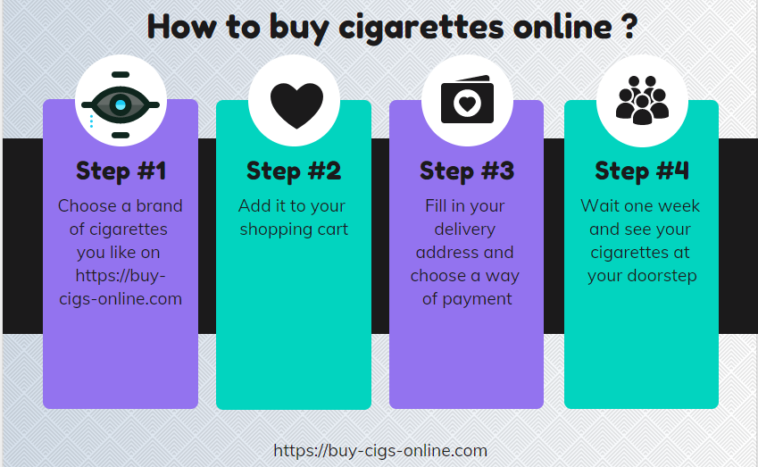 How to buy cigarettes online ?

Step #1
Choose a brand of cigarettes you like on https://buy-cigs-online.com

Step #2
Add it to your shopping cart

Step #3
Fill in your delivery address and choose a way of payment

Step #4
Wait one week and see your cigarettes at your doorstep

https://buy-cigs-online.com