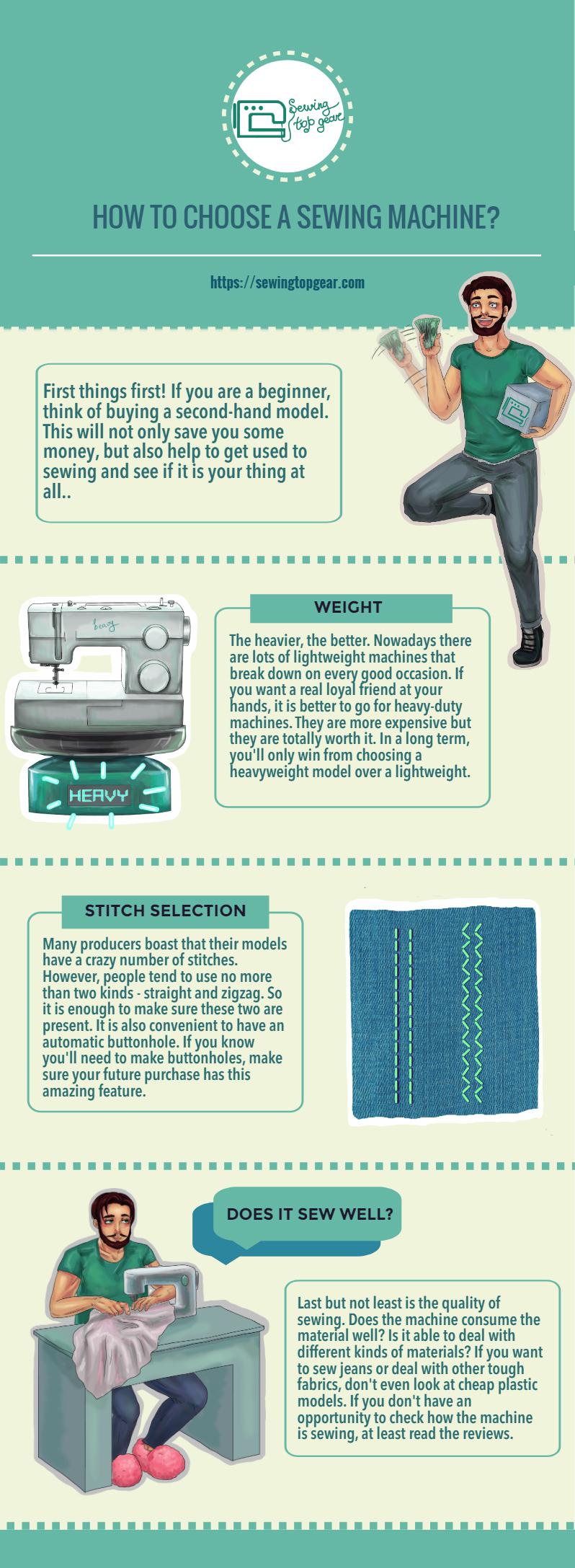 Sewing top gear

HOW TO CHOOSE A SEWING MACHINE?

https://sewingtopgear.com

First things first! If you are a beginner, think of buying a second-hand model. This will not only save you some money, but also help to get used to sewing and see if it is your thing at all..

heavy

HEAVY

WEIGHT

The heavier, the better. Nowadays there are lots of lightweight machines that break down on every good occasion. If you want a real loyal friend at your hands, it is better to go for heavy-duty machines. They are more expensive but they are totally worth it. In a long term, you'll only win from choosing a heavyweight model over a lightweight.

STITCH SELECTION

Many producers boast that their models have a crazy number of stitches. However, people tend to use no more than two kinds - straight and zigzag. So it is enough to make sure these two are present. It is also convenient to have an automatic buttonhole. If you know you'll need to make buttonholes, make sure your future purchase has this amazing feature.

DOES IT SEW WELL?

Last but not least is the quality of sewing. Does the machine consume the material well? Is it able to deal with different kinds of materials? If you want to sew jeans or deal with other tough fabrics, don't even look at cheap plastic models. If you don't have an opportunity to check how the machine is sewing, at least read the reviews.