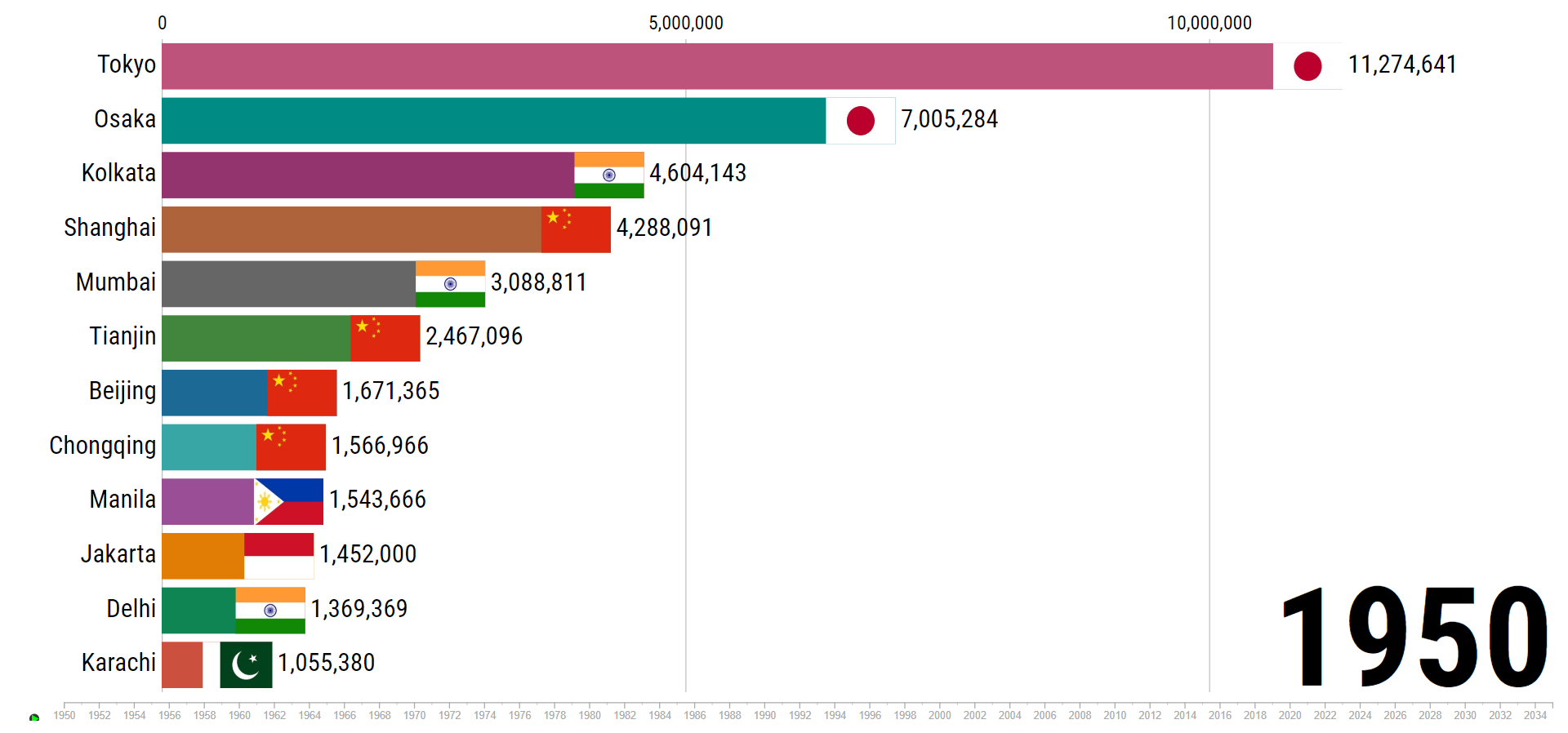 0
5,000,000
10,000,000

Tokyo 11,274,641
Osaka 7,005,284
Kolkata 4,604,143
Shanghai 4,288,091
Mumbai 3,088,811
Tianjin 2,467,096
Beijing 1,671,365
Chongqing 1,566,966
Manila 1,543,666
Jakarta 1,452,000
Delhi 1,369,369
Karachi 1,055,380

1950

1950 1952 1954 1956 1958 1960 1962 1964 1966 1968 1970 1972 1974 1976 1978 1980 1982 1984 1986 1988 1990 1992 1994 1996 1998 2000 2002 2004 2006 2008 2010 2012 2014 2016 2018 2020 2022 2024 2026 2028 2030 2032 2034