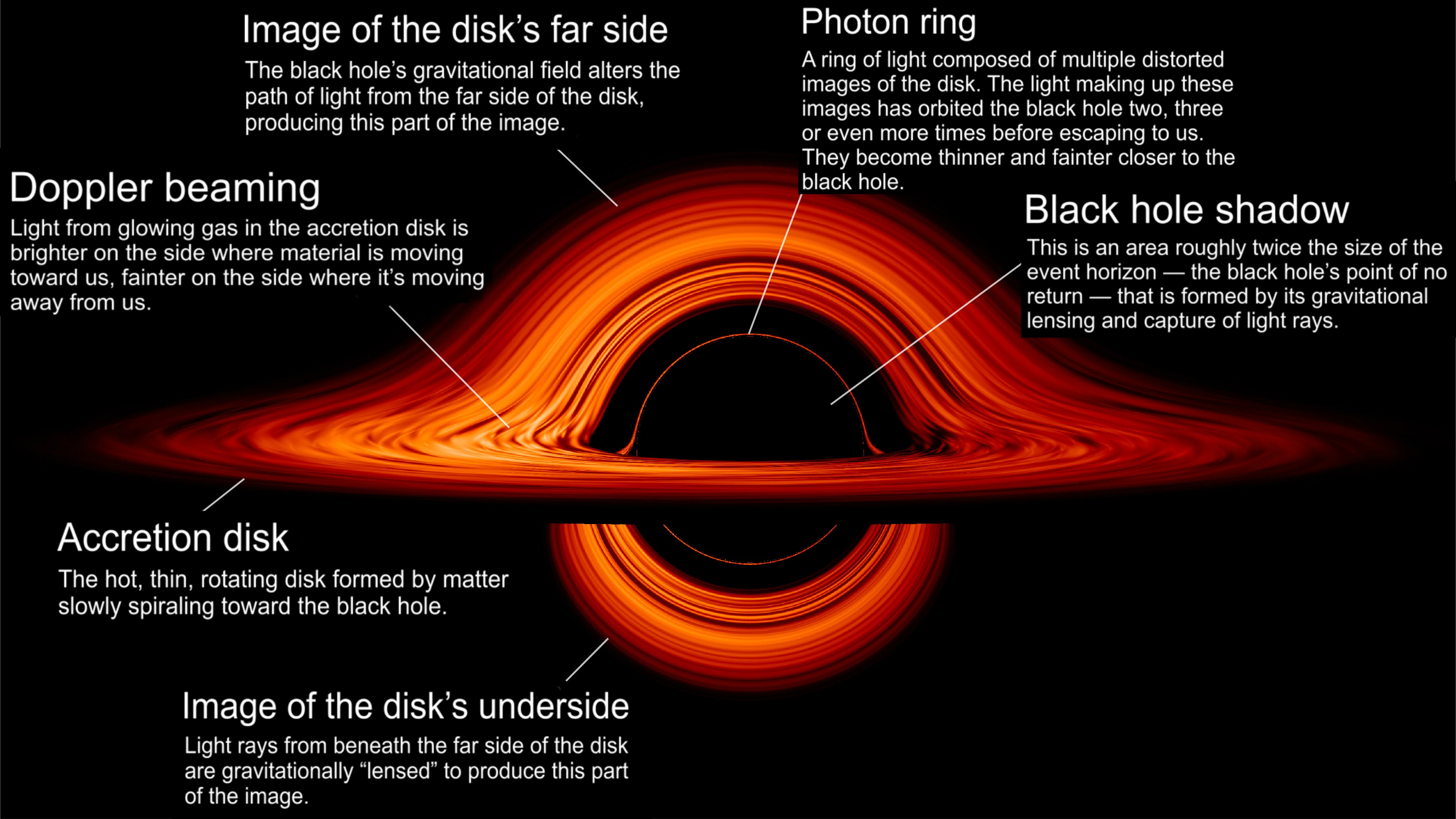 Image of the disk's far side
The black hole's gravitational field alters the path of light from the far side of the disk, producing this part of the image.

Photon ring
A ring of light composed of multiple distorted images of the disk. The light making up these images has orbited the black hole two, three or even more times before escaping to us. They become thinner and fainter closer to the black hole.

Doppler beaming
Light from glowing gas in the accretion disk is brighter on the side where material is moving toward us, fainter on the side where it's moving away from us.

Black hole shadow
This is an area roughly twice the size of the event horizon — the black hole's point of no return — that is formed by its gravitational lensing and capture of light rays.

Accretion disk
The hot, thin, rotating disk formed by matter slowly spiraling toward the black hole.

Image of the disk's underside
Light rays from beneath the far side of the disk are gravitationally "lensed" to produce this part of the image.