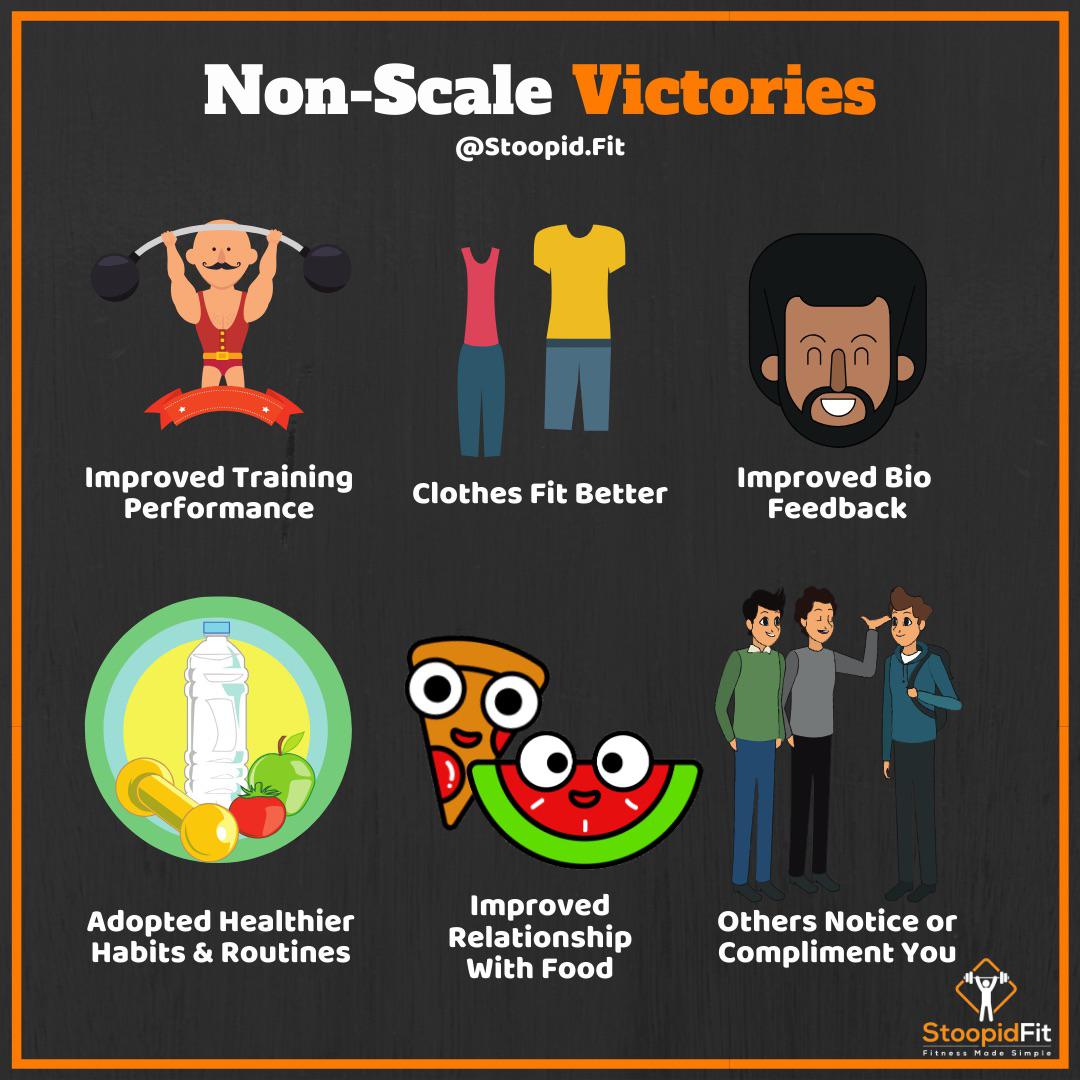 Non-Scale Victories

@Stoopid.Fit

Improved Training Performance

Clothes Fit Better

Improved Bio Feedback

Adopted Healthier Habits & Routines

Improved Relationship With Food

Others Notice or Compliment You

StoopidFit
Fitness Made Simple