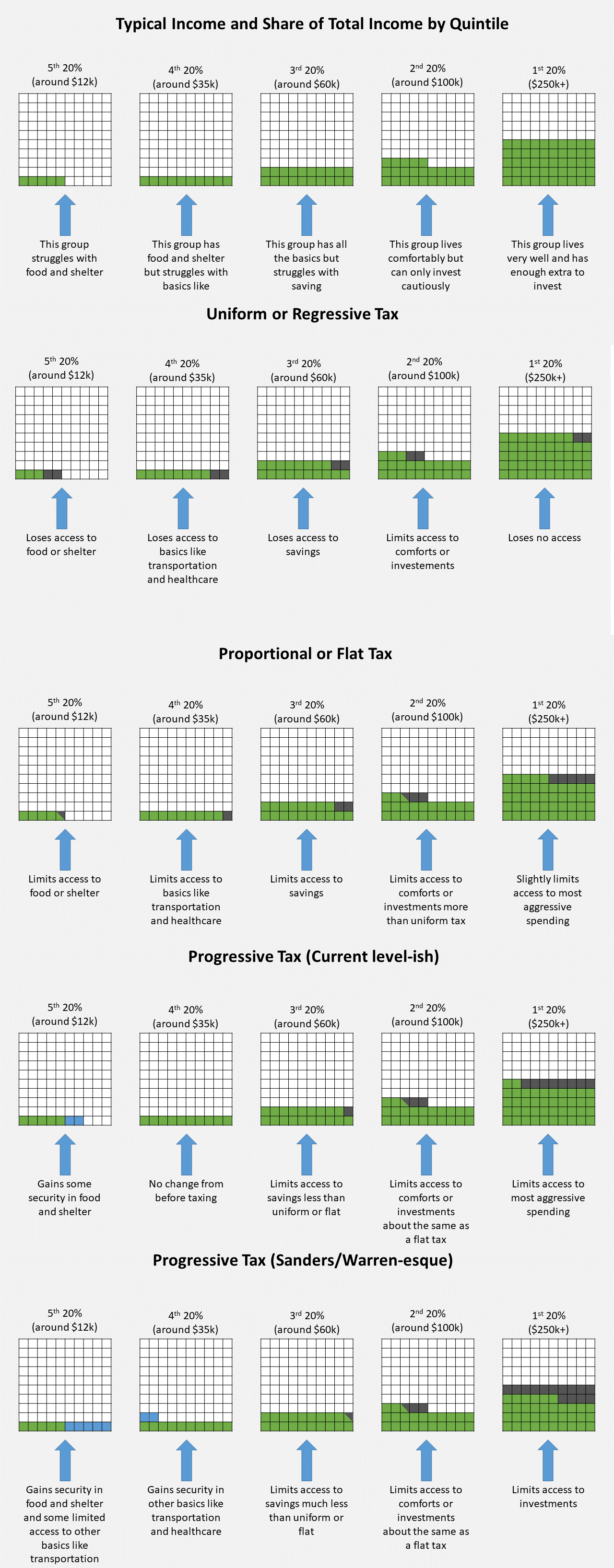 Typical Income and Share of Total Income by Quintile

5th 20% (around $12k)
4th 20% (around $35k)
3rd 20% (around $60k)
2nd 20% (around $100k)
1st 20% ($250k+)

This group struggles with food and shelter

This group has food and shelter but struggles with basics like

This group has all the basics but struggles with saving

This group lives comfortably but can only invest cautiously

This group lives very well and has enough extra to invest

Uniform or Regressive Tax

5th 20% (around $12k)
4th 20% (around $35k)
3rd 20% (around $60k)
2nd 20% (around $100k)
1st 20% ($250k+)

Loses access to food or shelter

Loses access to basics like transportation and healthcare

Loses access to savings

Limits access to comforts or investements

Loses no access

Proportional or Flat Tax

5th 20% (around $12k)
4th 20% (around $35k)
3rd 20% (around $60k)
2nd 20% (around $100k)
1st 20% ($250k+)

Limits access to food or shelter

Limits access to basics like transportation and healthcare

Limits access to savings

Limits access to comforts or investments more than uniform tax

Slightly limits access to most aggressive spending

Progressive Tax (Current level-ish)

5th 20% (around $12k)
4th 20% (around $35k)
3rd 20% (around $60k)
2nd 20% (around $100k)
1st 20% ($250k+)

Gains some security in food and shelter

No change from before taxing

Limits access to savings less than uniform or flat

Limits access to comforts or investments about the same as a flat tax

Limits access to most aggressive spending

Progressive Tax (Sanders/Warren-esque)

5th 20% (around $12k)
4th 20% (around $35k)
3rd 20% (around $60k)
2nd 20% (around $100k)
1st 20% ($250k+)

Gains security in food and shelter and some limited access to other basics like transportation

Gains security in other basics like transportation and healthcare

Limits access to savings much less than uniform or flat

Limits access to comforts or investments about the same as a flat tax

Limits access to investments