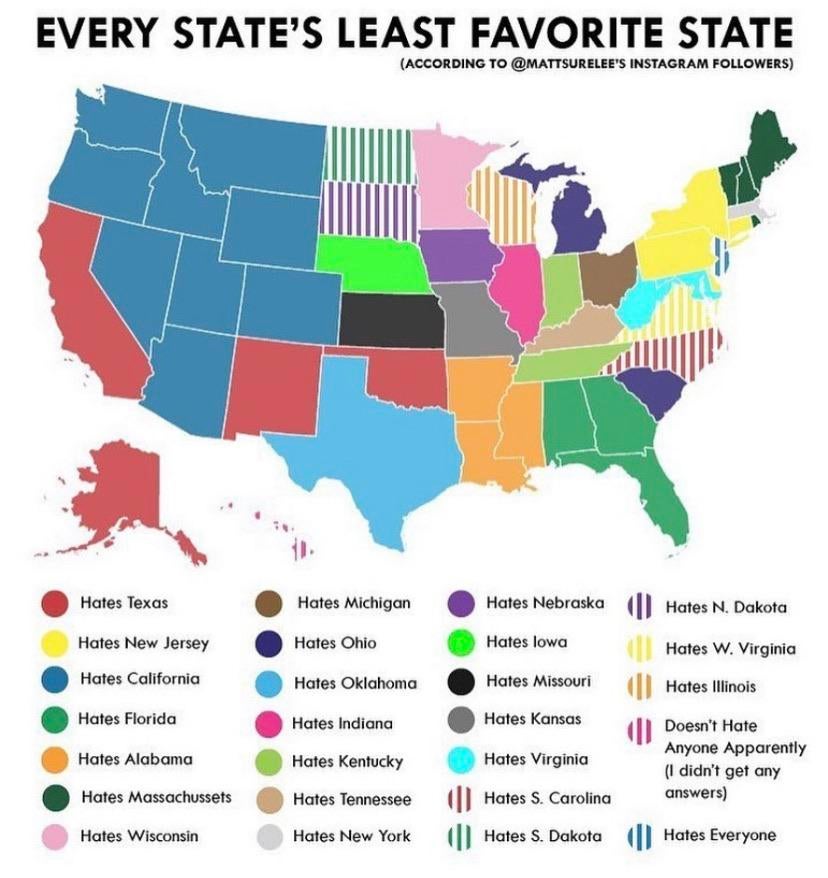 EVERY STATE'S LEAST FAVORITE STATE

(ACCORDING TO @MATTSURELEE'S INSTAGRAM FOLLOWERS)

Hates Texas

Hates New Jersey

Hates California

Hates Florida

Hates Alabama

Hates Massachussets

Hates Wisconsin

Hates Michigan

Hates Ohio

Hates Oklahoma

Hates Indiana

Hates Kentucky

Hates Tennessee

Hates New York

Hates Nebraska

Hates Iowa

Hates Missouri

Hates Kansas

Hates Virginia

Hates S. Carolina

Hates S. Dakota

Hates N. Dakota

Hates W. Virginia

Hates Illinois

Doesn't Hate Anyone Apparently (I didn't get any answers)

Hates Everyone