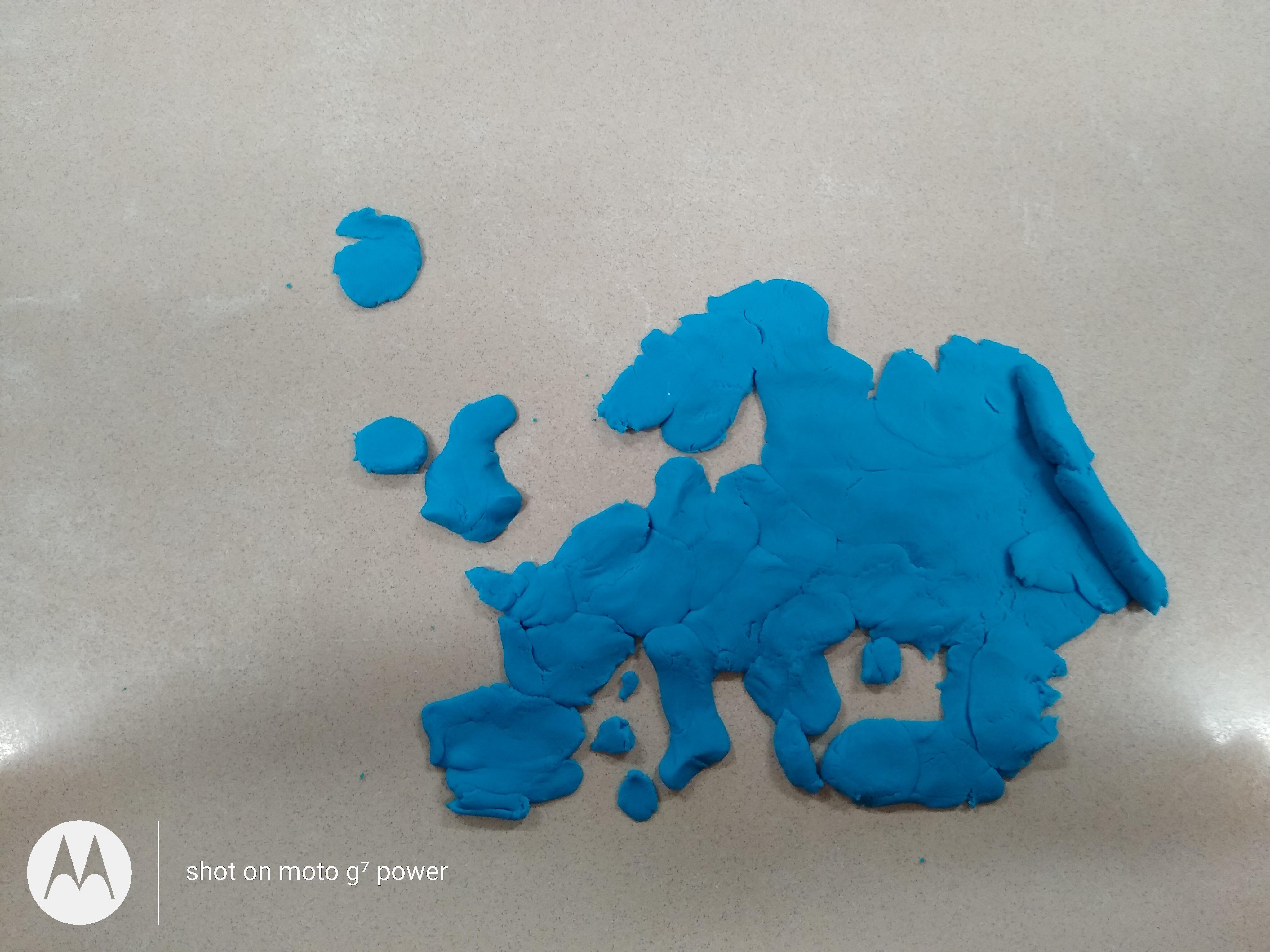 shot on moto g⁷ power