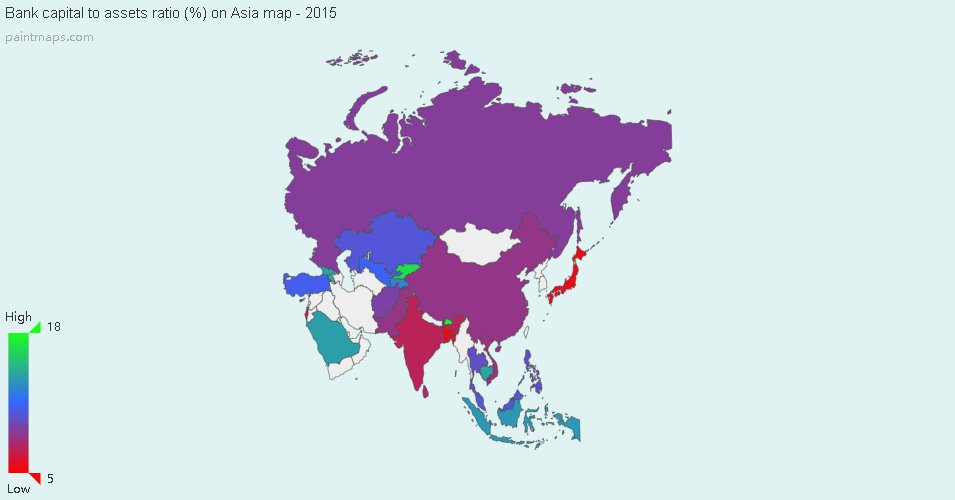 Bank capital to assets ratio (%) on Asia map - 2015
paintmaps.com

High
18
5
Low