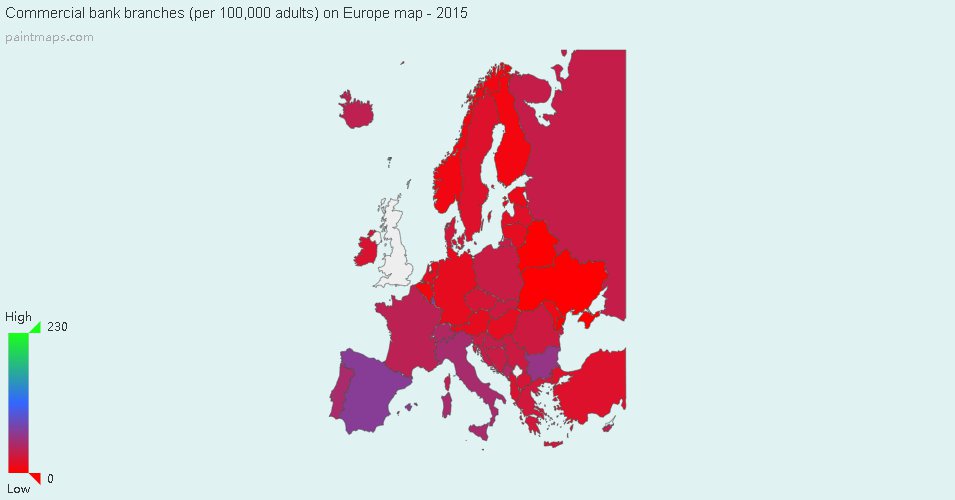 Commercial bank branches (per 100,000 adults) on Europe map - 2015
paintmaps.com

High
230
0
Low