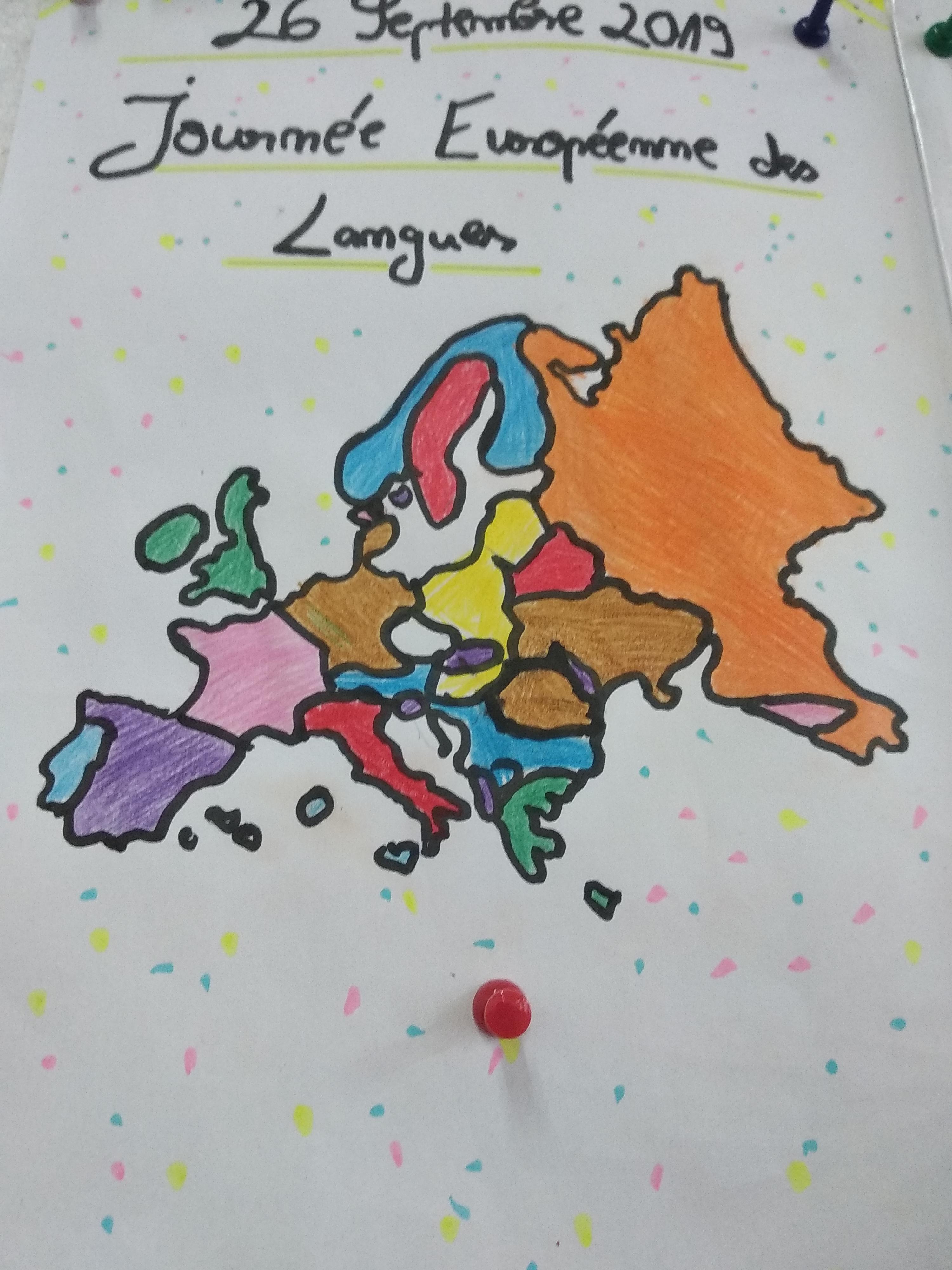 26 Septembre 2019

Journée Européenne des Langues