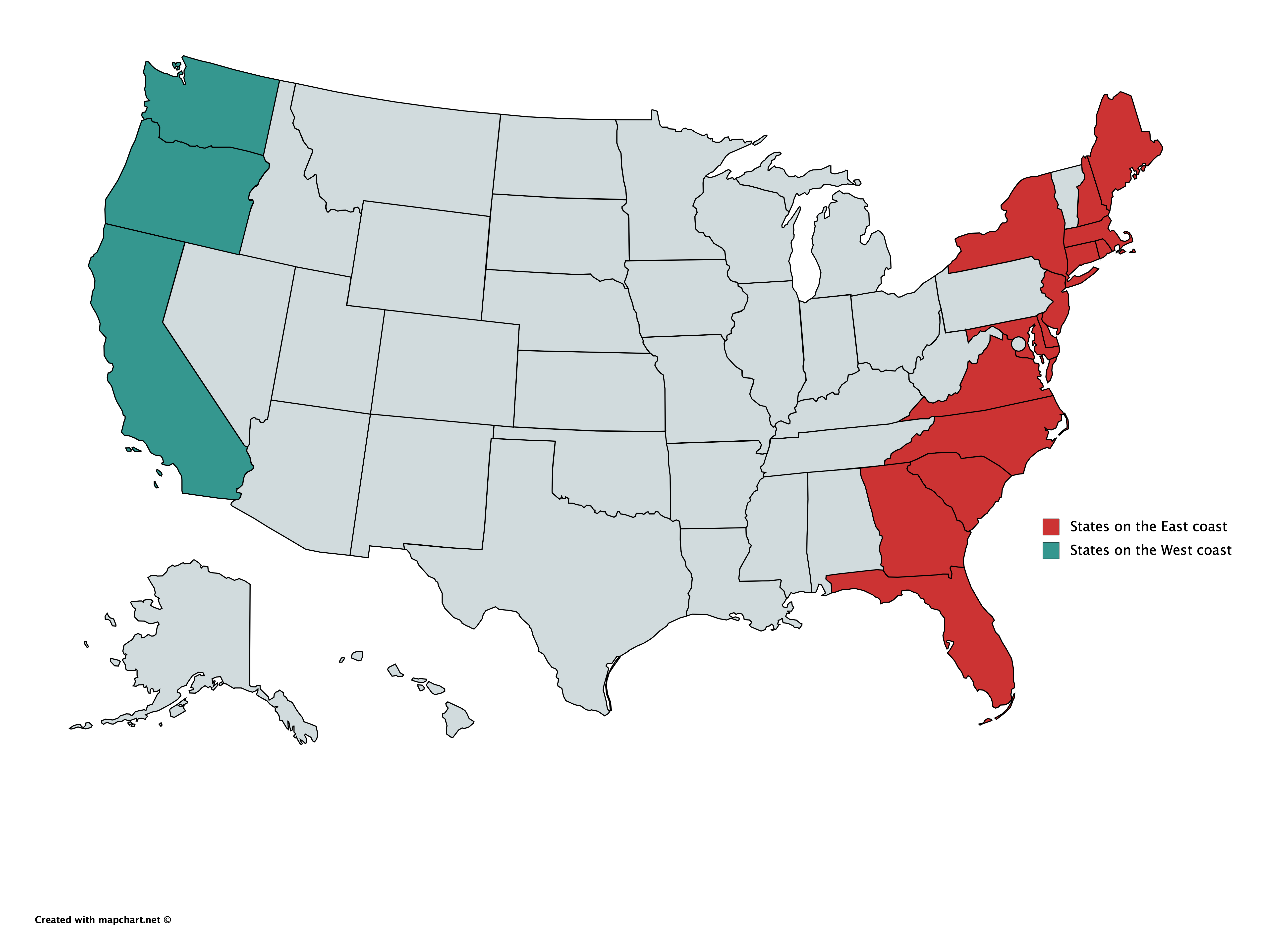 States on the East coast
States on the West coast

Created with mapchart.net ©