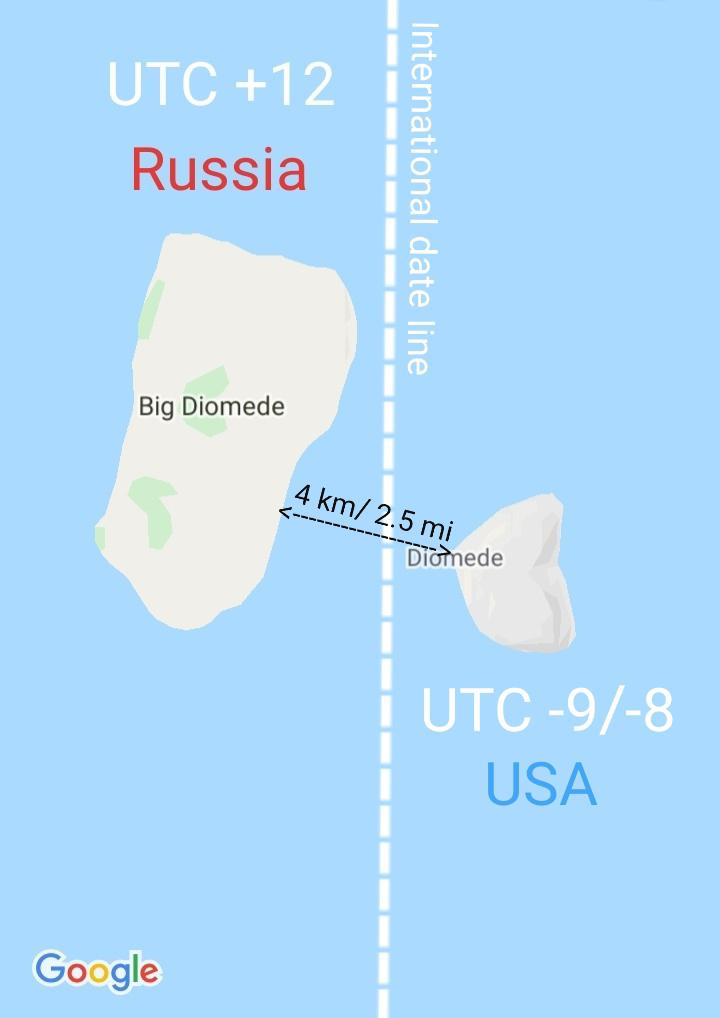 UTC +12
Russia

International date line

Big Diomede

4 km/ 2.5 mi

Diomede

UTC -9/-8
USA

Google