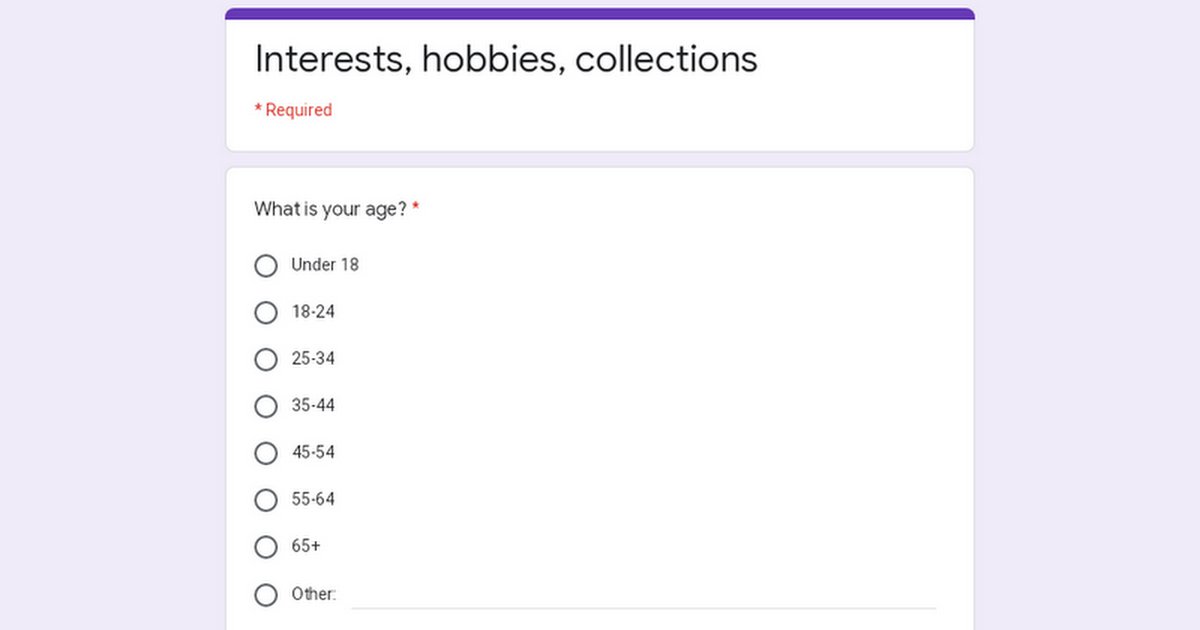 Interests, hobbies, collections

* Required

What is your age? *

Under 18

18-24

25-34

35-44

45-54

55-64

65+

Other: