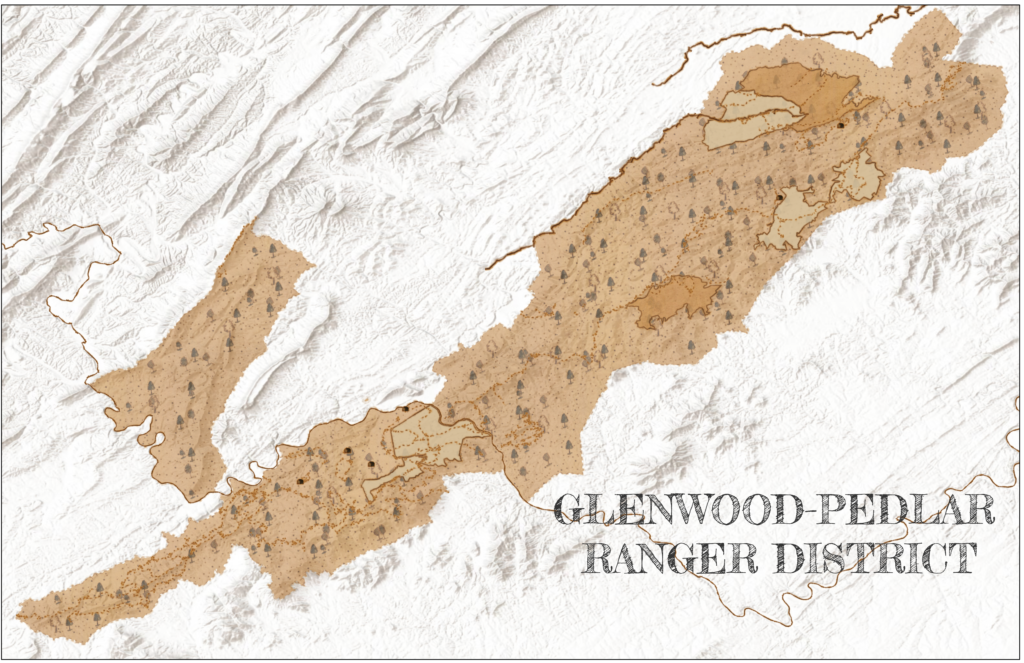 GLENWOOD-PEDLAR RANGER DISTRICT