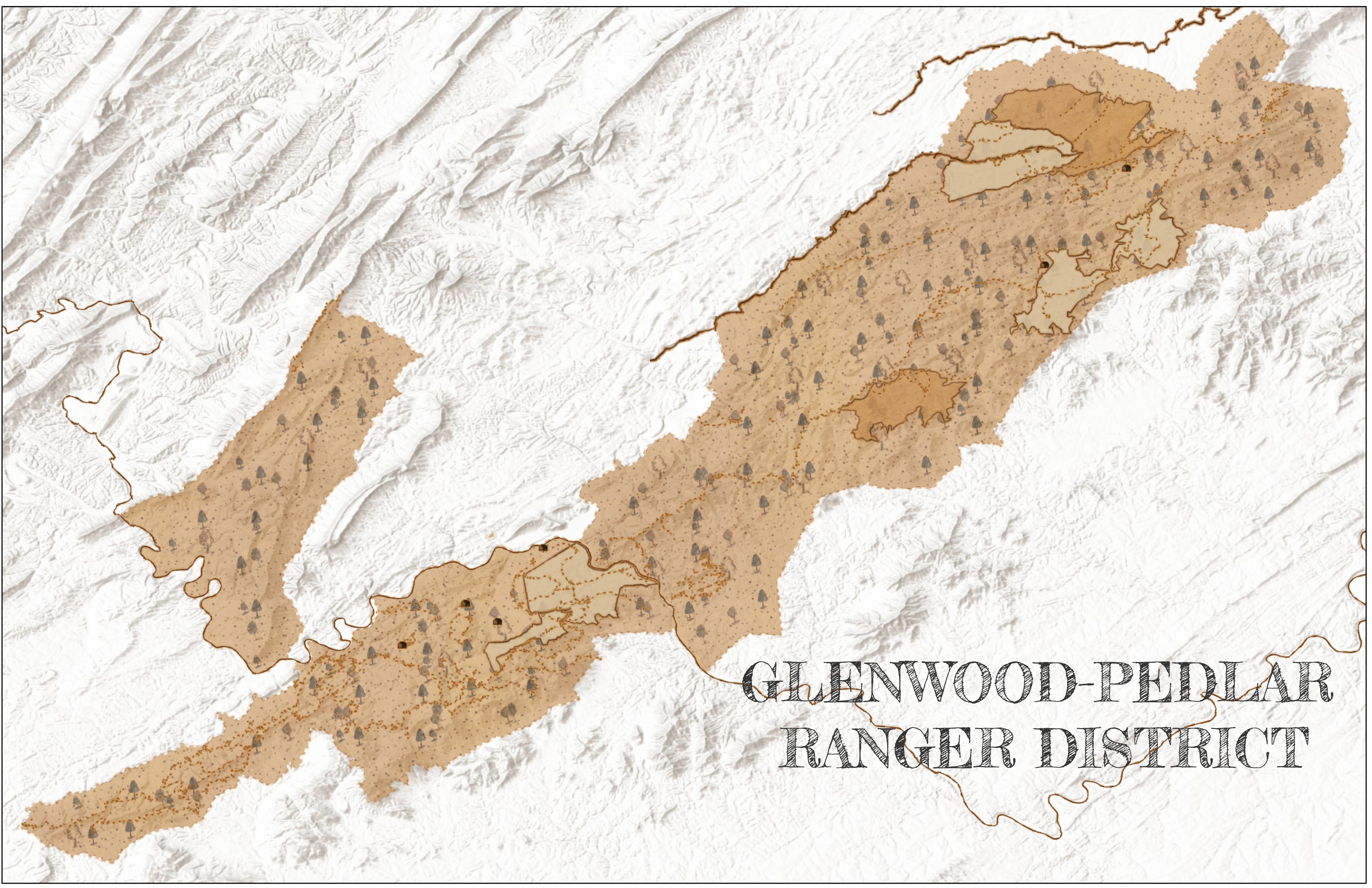 GLENWOOD-PEDLAR
RANGER DISTRICT