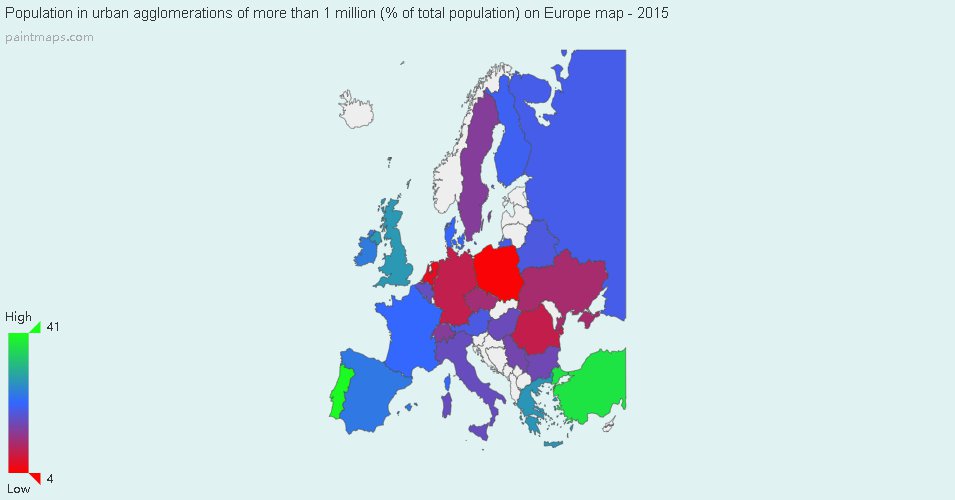 Population in urban agglomerations of more than 1 million (% of total population) on Europe map - 2015

paintmaps.com

High

41

4

Low