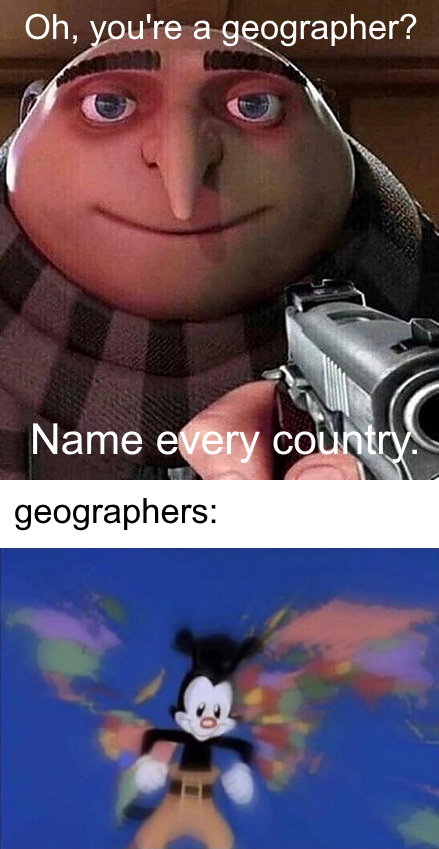 Oh, you're a geographer?

Name every country.

geographers: