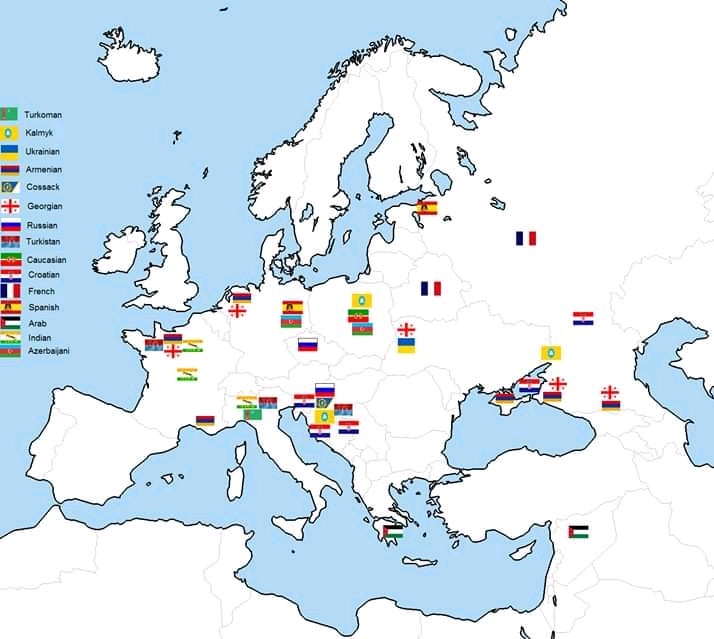 Turkoman
Kalmyk
Ukrainian
Armenian
Cossack
Georgian
Russian
Turkistan
Caucasian
Croatian
French
Spanish
Arab
Indian
Azerbaijani