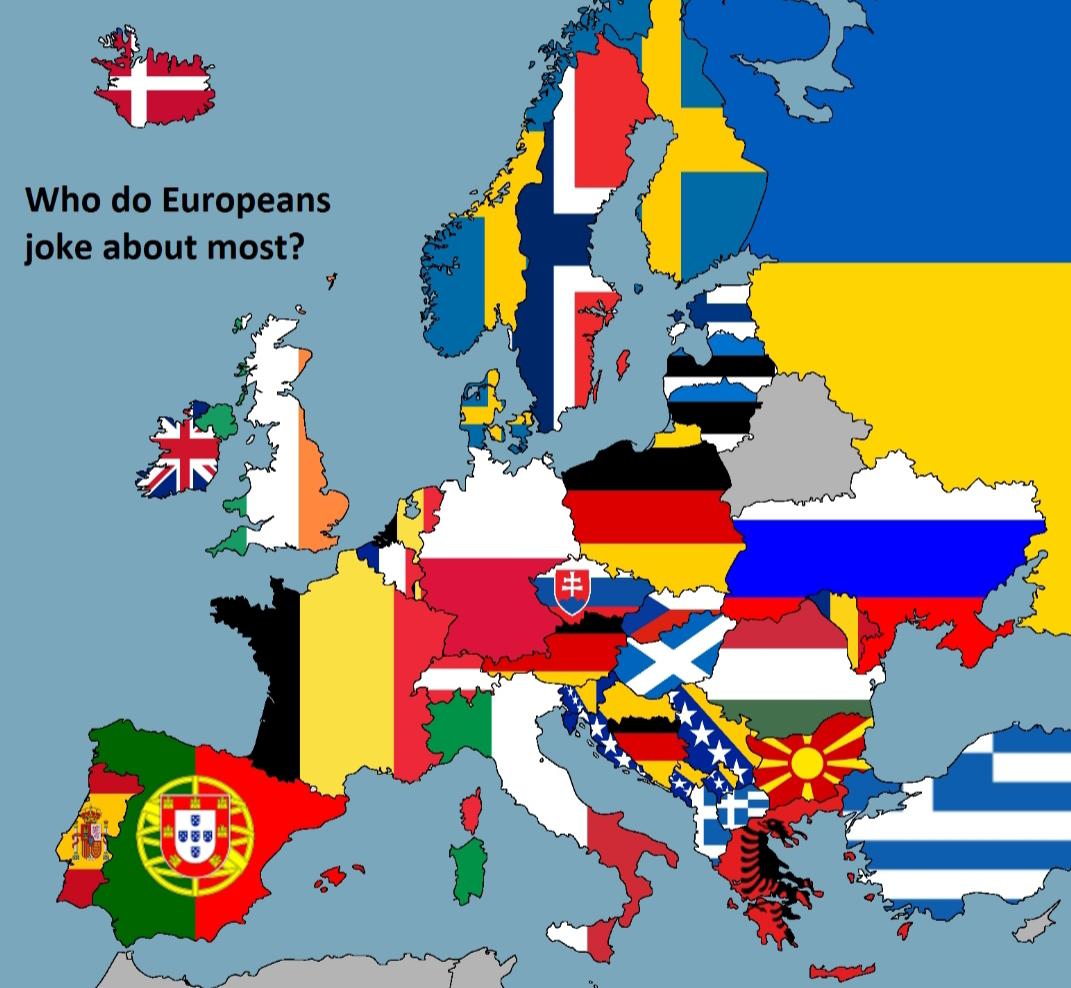 Who do Europeans joke about most?