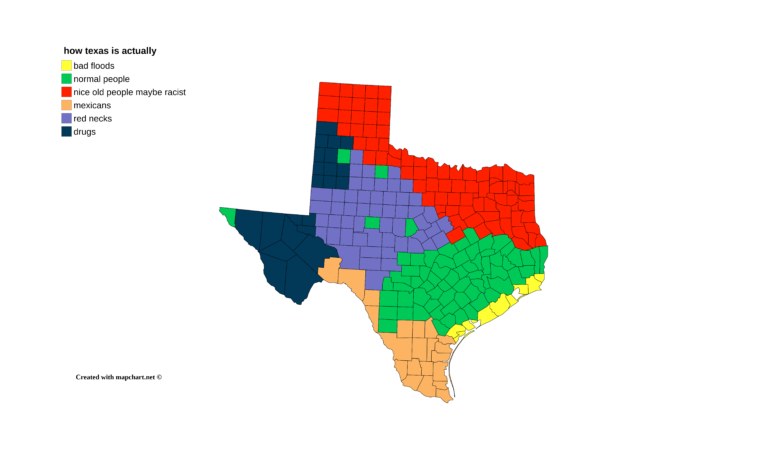 how texas is actually
bad floods
normal people
nice old people maybe racist
mexicans
red necks
drugs

Created with mapchart.net ©