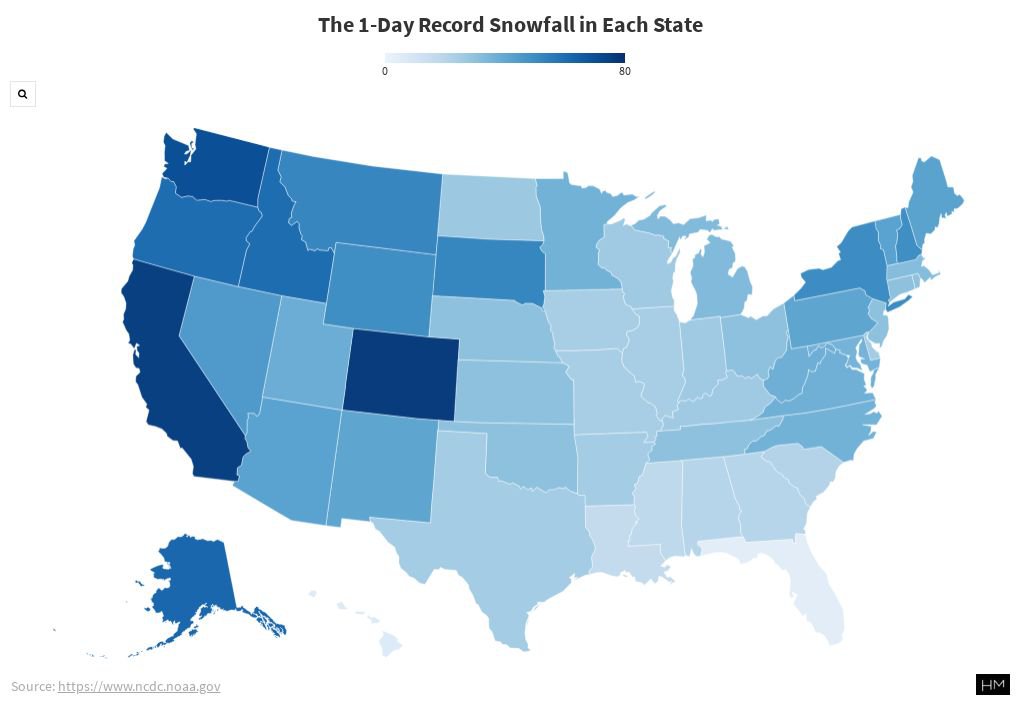 The 1-Day Record Snowfall in Each State

0

80

Source: https://www.ncdc.noaa.gov

HM