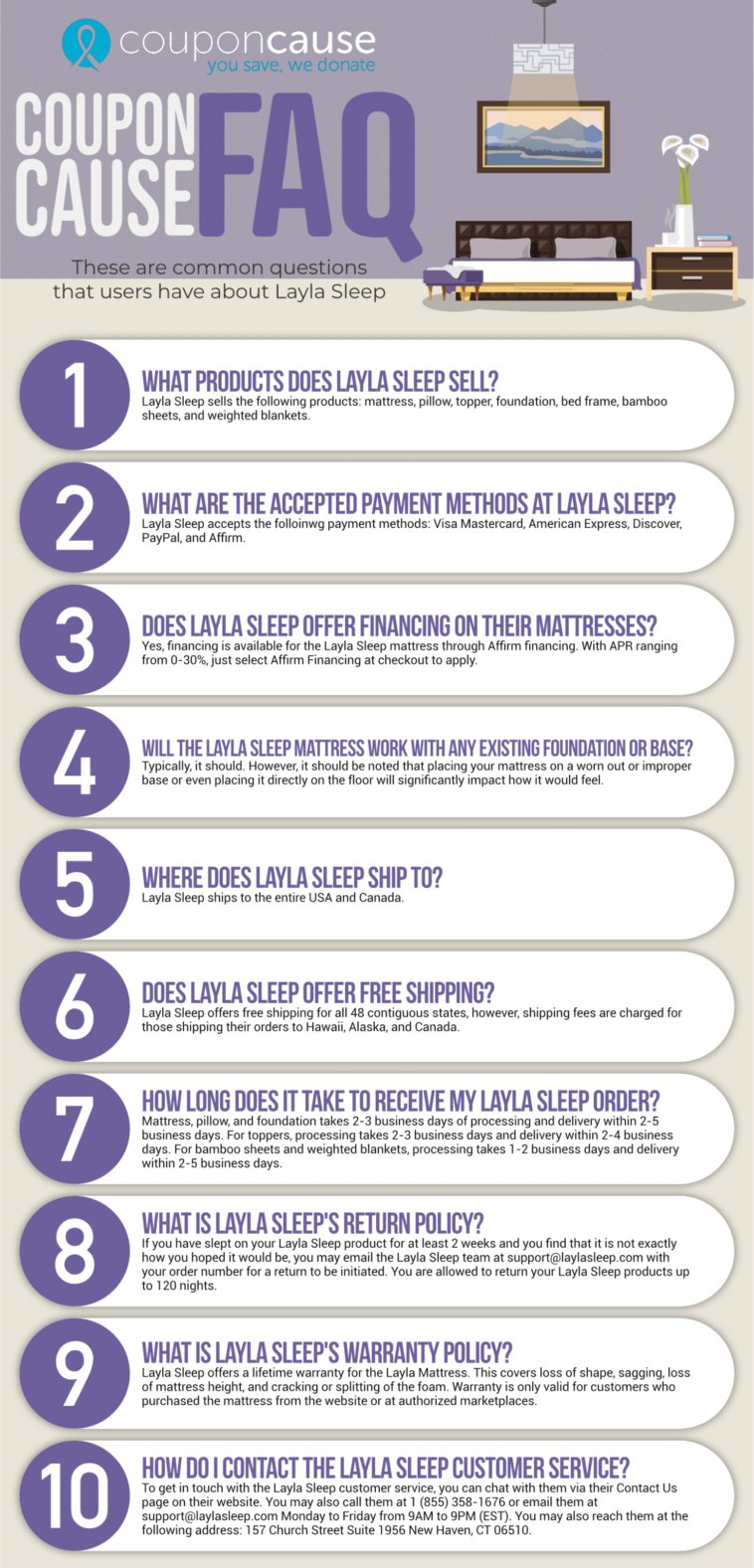 couponcause
you save, we donate

COUPON CAUSE FAQ

These are common questions that users have about Layla Sleep

1
WHAT PRODUCTS DOES LAYLA SLEEP SELL?
Layla Sleep sells the following products: mattress, pillow, topper, foundation, bed frame, bamboo sheets, and weighted blankets.

2
WHAT ARE THE ACCEPTED PAYMENT METHODS AT LAYLA SLEEP?
Layla Sleep accepts the folloinwg payment methods: Visa Mastercard, American Express, Discover, PayPal, and Affirm.

3
DOES LAYLA SLEEP OFFER FINANCING ON THEIR MATTRESSES?
Yes, financing is available for the Layla Sleep mattress through Affirm financing. With APR ranging from 0-30%, just select Affirm Financing at checkout to apply.

4
WILL THE LAYLA SLEEP MATTRESS WORK WITH ANY EXISTING FOUNDATION OR BASE?
Typically, it should. However, it should be noted that placing your mattress on a worn out or improper base or even placing it directly on the floor will significantly impact how it would feel.

5
WHERE DOES LAYLA SLEEP SHIP TO?
Layla Sleep ships to the entire USA and Canada.

6
DOES LAYLA SLEEP OFFER FREE SHIPPING?
Layla Sleep offers free shipping for all 48 contiguous states, however, shipping fees are charged for those shipping their orders to Hawaii, Alaska, and Canada.

7
HOW LONG DOES IT TAKE TO RECEIVE MY LAYLA SLEEP ORDER?
Mattress, pillow, and foundation takes 2-3 business days of processing and delivery within 2-5 business days. For toppers, processing takes 2-3 business days and delivery within 2-4 business days. For bamboo sheets and weighted blankets, processing takes 1-2 business days and delivery within 2-5 business days.

8
WHAT IS LAYLA SLEEP'S RETURN POLICY?
If you have slept on your Layla Sleep product for at least 2 weeks and you find that it is not exactly how you hoped it would be, you may email the Layla Sleep team at support@laylasleep.com with your order number for a return to be initiated. You are allowed to return your Layla Sleep products up to 120 nights.

9
WHAT IS LAYLA SLEEP'S WARRANTY POLICY?
Layla Sleep offers a lifetime warranty for the Layla Mattress. This covers loss of shape, sagging, loss of mattress height, and cracking or splitting of the foam. Warranty is only valid for customers who purchased the mattress from the website or at authorized marketplaces.

10
HOW DO I CONTACT THE LAYLA SLEEP CUSTOMER SERVICE?
To get in touch with the Layla Sleep customer service, you can chat with them via their Contact Us page on their website. You may also call them at 1 (855) 358-1676 or email them at support@laylasleep.com Monday to Friday from 9AM to 9PM (EST). You may also reach them at the following address: 157 Church Street Suite 1956 New Haven, CT 06510.