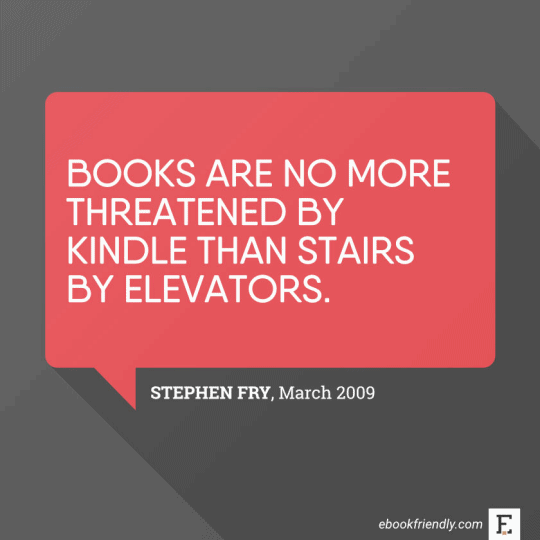 BOOKS ARE NO MORE THREATENED BY KINDLE THAN STAIRS BY ELEVATORS.

STEPHEN FRY, March 2009

ebookfriendly.com

E