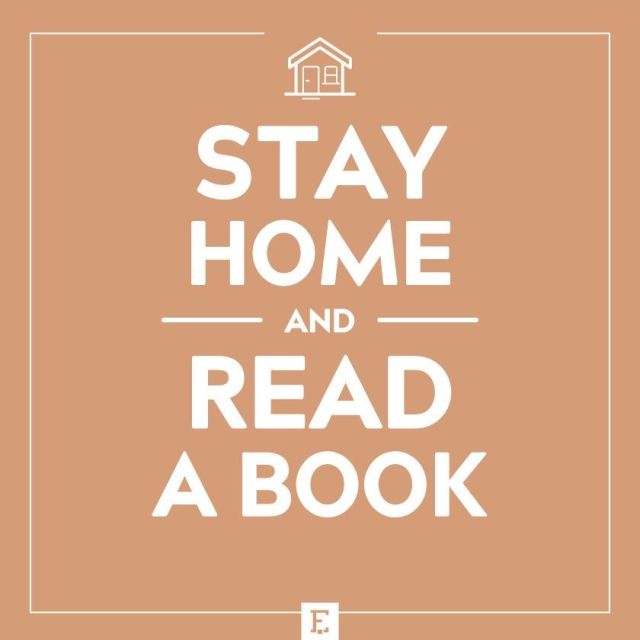 STAY
HOME
AND
READ
A BOOK

E