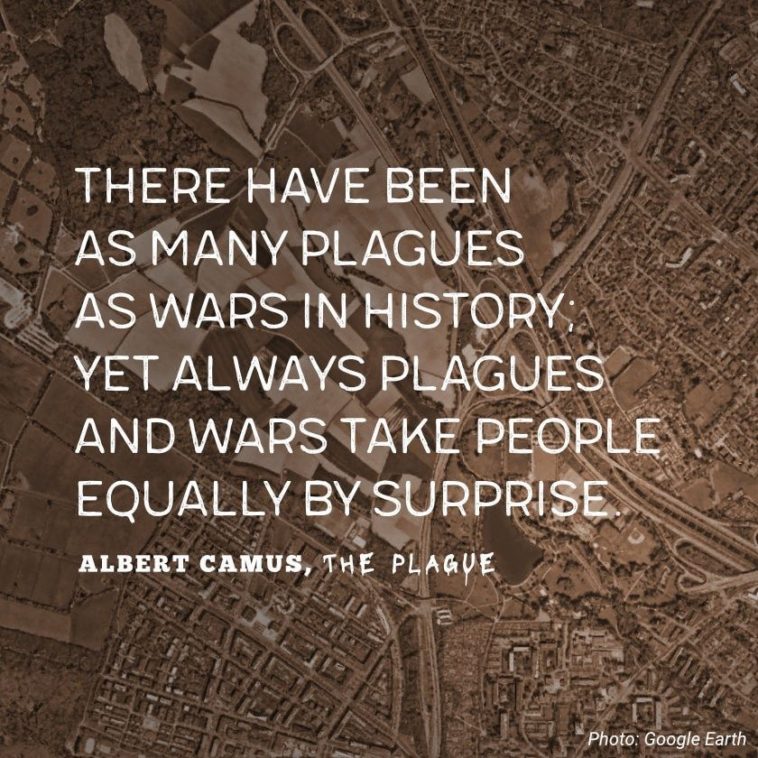 THERE HAVE BEEN AS MANY PLAGUES AS WARS IN HISTORY; YET ALWAYS PLAGUES AND WARS TAKE PEOPLE EQUALLY BY SURPRISE.

ALBERT CAMUS, THE PLAGUE

Photo: Google Earth