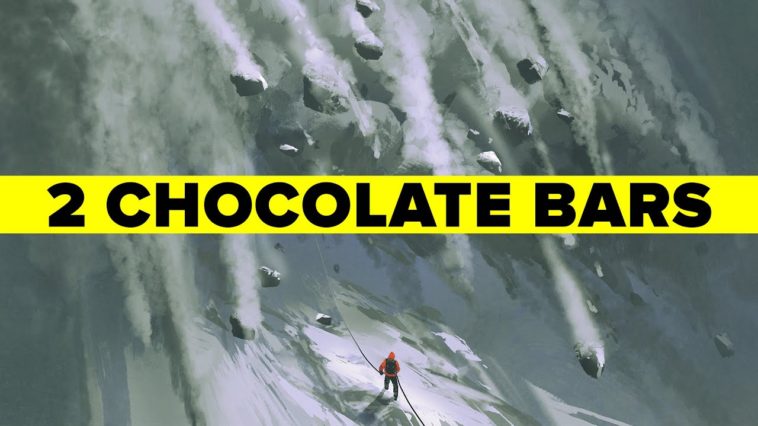 2 CHOCOLATE BARS