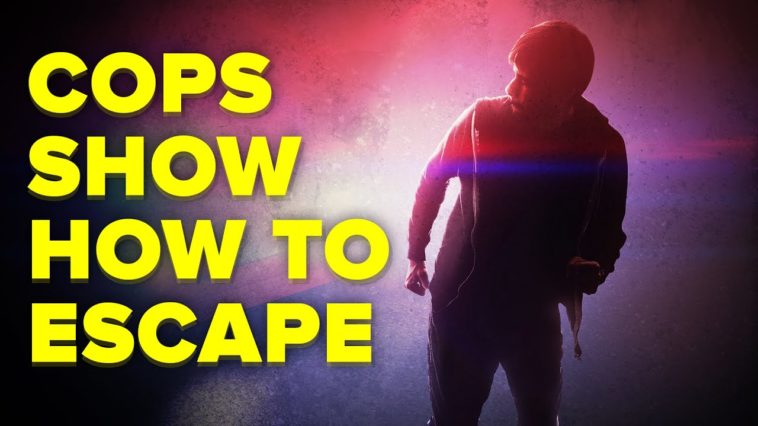 COPS SHOW HOW TO ESCAPE