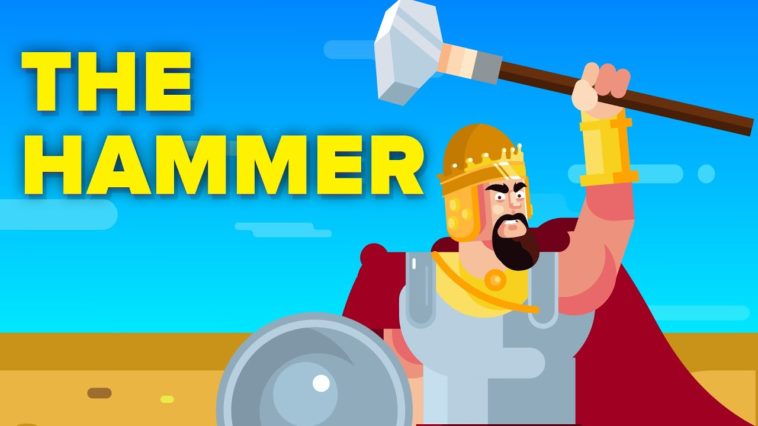 THE HAMMER