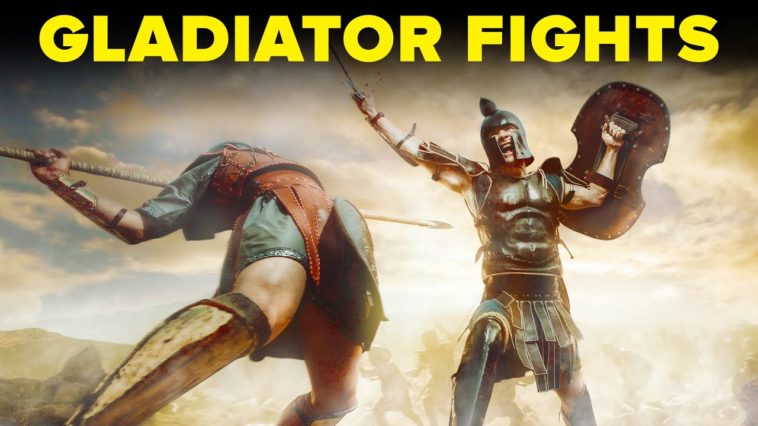 GLADIATOR FIGHTS