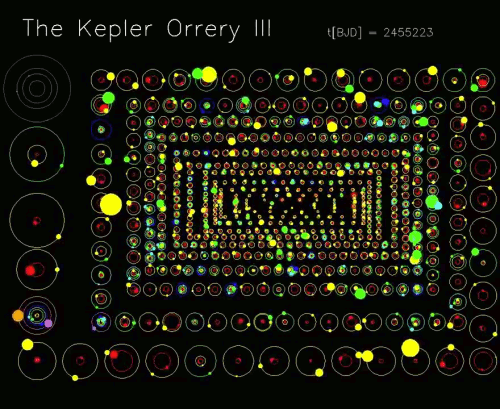 The Kepler Orrery III

t[BJD] = 2455223