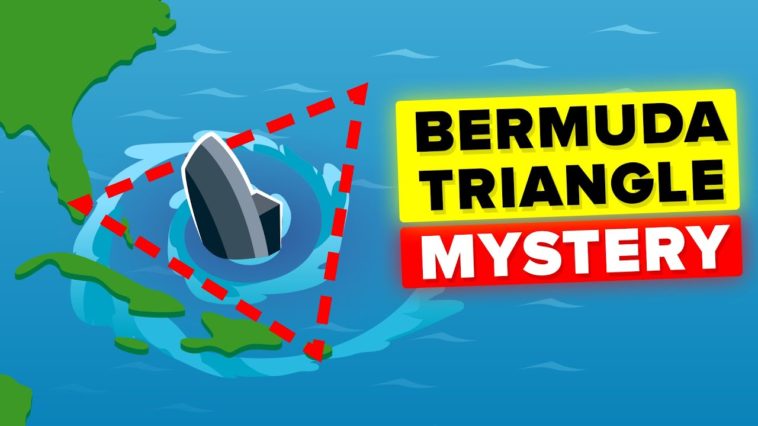 BERMUDA TRIANGLE
MYSTERY