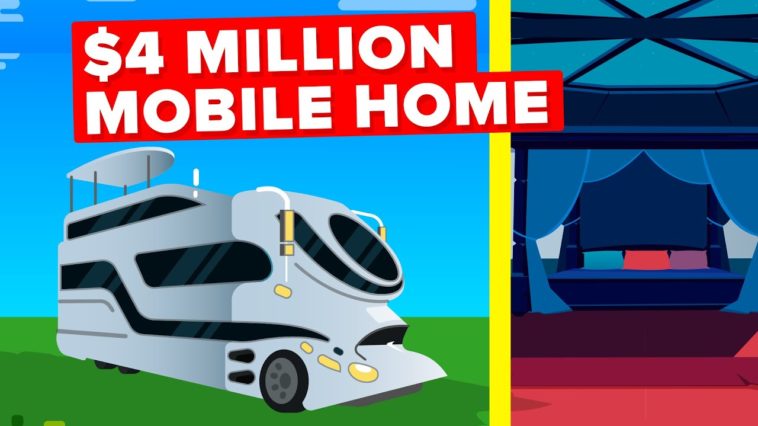 $4 MILLION
MOBILE HOME