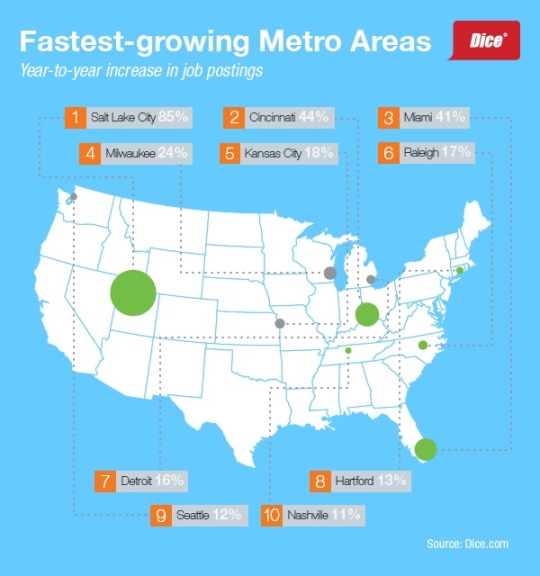 Fastest-growing Metro Areas

Dice®

Year-to-year increase in job postings

1 Salt Lake City 85%

2 Cincinnati 44%

3 Miami 41%

4 Milwaukee 24%

5 Kansas City 18%

6 Raleigh 17%

7 Detroit 16%

8 Hartford 13%

9 Seattle 12%

10 Nashville 11%

Source: Dice.com