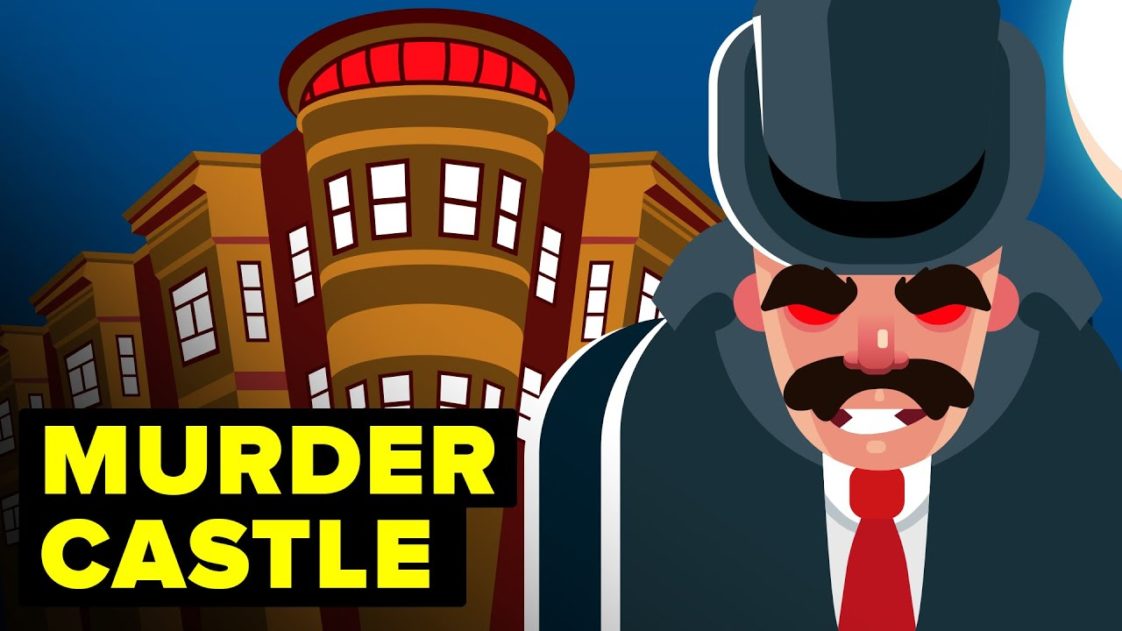 MURDER
CASTLE