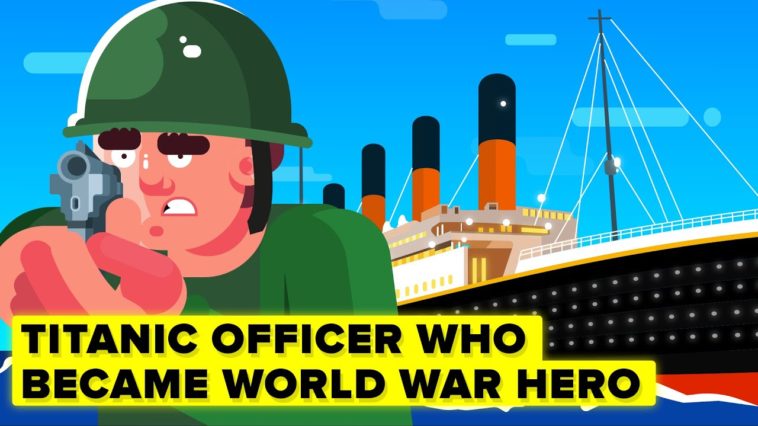 TITANIC OFFICER WHO BECAME WORLD WAR HERO